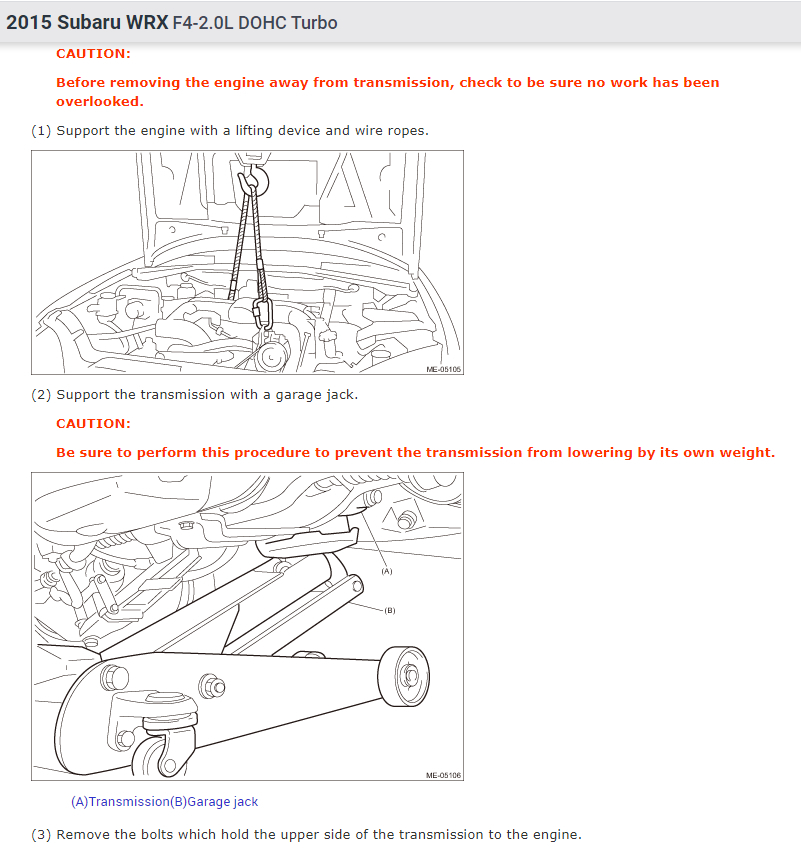 2015 Subaru WRX F4-2.0L DOHC Turbo

CAUTION:

Before removing the engine away from transmission, check to be sure no work has been overlooked.

(1) Support the engine with a lifting device and wire ropes.

ME-05105

(2) Support the transmission with a garage jack.

CAUTION:

Be sure to perform this procedure to prevent the transmission from lowering by its own weight.

(A)

(B)

ME-05106

(A)Transmission(B)Garage jack

(3) Remove the bolts which hold the upper side of the transmission to the engine.