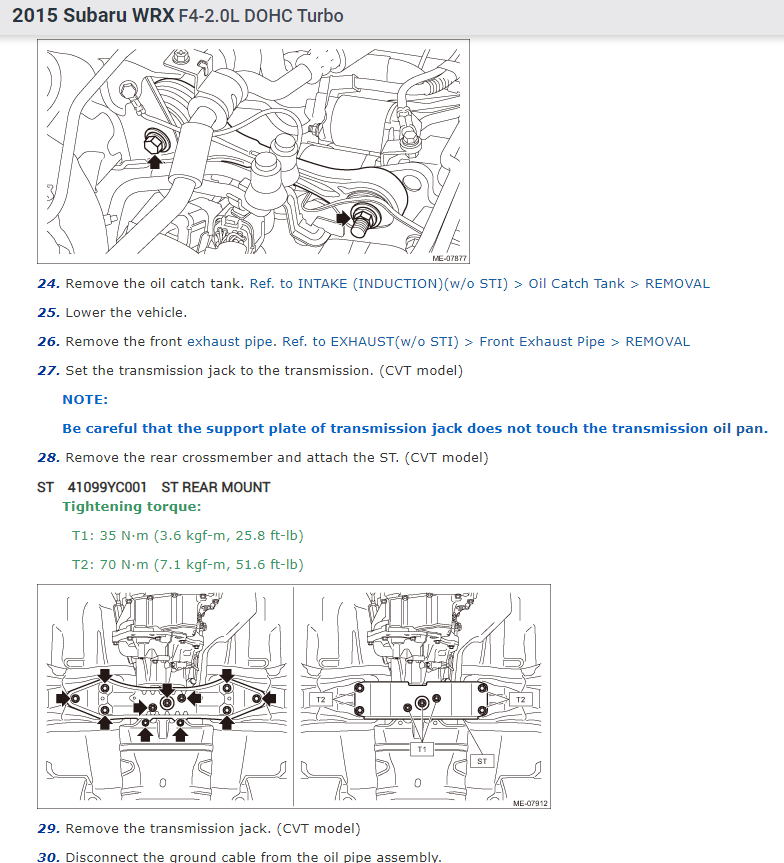 2015 Subaru WRX F4-2.0L DOHC Turbo

ME-07877

24. Remove the oil catch tank. Ref. to INTAKE (INDUCTION)(w/o STI) > Oil Catch Tank > REMOVAL

25. Lower the vehicle.

26. Remove the front exhaust pipe. Ref. to EXHAUST(w/o STI) > Front Exhaust Pipe > REMOVAL

27. Set the transmission jack to the transmission. (CVT model)

NOTE:

Be careful that the support plate of transmission jack does not touch the transmission oil pan.

28. Remove the rear crossmember and attach the ST. (CVT model)

ST 41099YC001 ST REAR MOUNT

Tightening torque:

T1: 35 N·m (3.6 kgf-m, 25.8 ft-lb)

T2: 70 N·m (7.1 kgf-m, 51.6 ft-lb)

T2
T2
T1
ST
ME-07912

29. Remove the transmission jack. (CVT model)

30. Disconnect the ground cable from the oil pipe assembly.