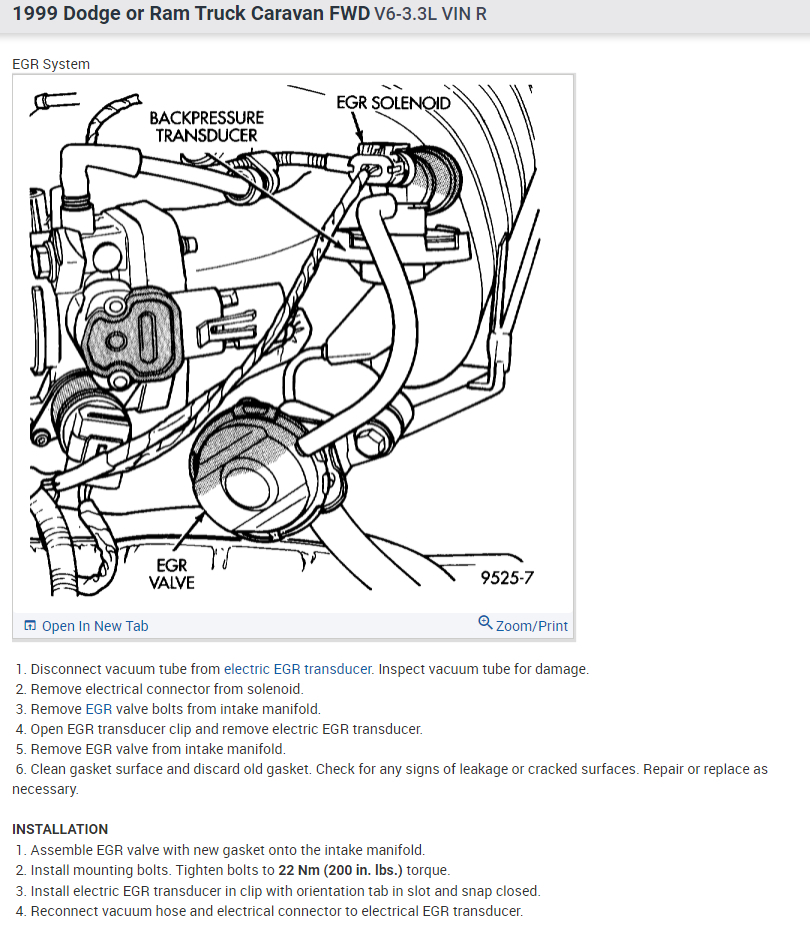 1999 Dodge or Ram Truck Caravan FWD V6-3.3L VIN R

EGR System

BACKPRESSURE TRANSDUCER

EGR SOLENOID

EGR VALVE

9525-7

Open In New Tab

Zoom/Print

1. Disconnect vacuum tube from electric EGR transducer. Inspect vacuum tube for damage.
2. Remove electrical connector from solenoid.
3. Remove EGR valve bolts from intake manifold.
4. Open EGR transducer clip and remove electric EGR transducer.
5. Remove EGR valve from intake manifold.
6. Clean gasket surface and discard old gasket. Check for any signs of leakage or cracked surfaces. Repair or replace as necessary.

INSTALLATION
1. Assemble EGR valve with new gasket onto the intake manifold.
2. Install mounting bolts. Tighten bolts to 22 Nm (200 in. lbs.) torque.
3. Install electric EGR transducer in clip with orientation tab in slot and snap closed.
4. Reconnect vacuum hose and electrical connector to electrical EGR transducer.