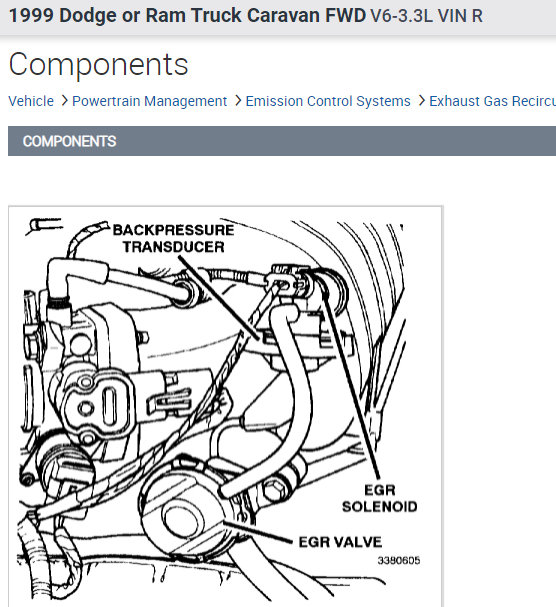 1999 Dodge or Ram Truck Caravan FWD V6-3.3L VIN R

Components

Vehicle > Powertrain Management > Emission Control Systems > Exhaust Gas Recircu

COMPONENTS

BACKPRESSURE TRANSDUCER

EGR SOLENOID

EGR VALVE

3380605