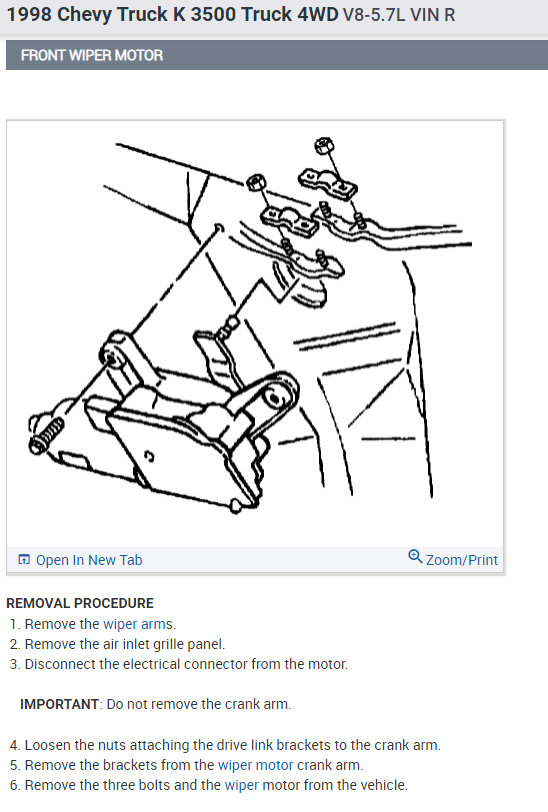 1998 Chevy Truck K 3500 Truck 4WD V8-5.7L VIN R

FRONT WIPER MOTOR

Open In New Tab

Zoom/Print

REMOVAL PROCEDURE

1. Remove the wiper arms.
2. Remove the air inlet grille panel.
3. Disconnect the electrical connector from the motor.

IMPORTANT: Do not remove the crank arm.

4. Loosen the nuts attaching the drive link brackets to the crank arm.
5. Remove the brackets from the wiper motor crank arm.
6. Remove the three bolts and the wiper motor from the vehicle.