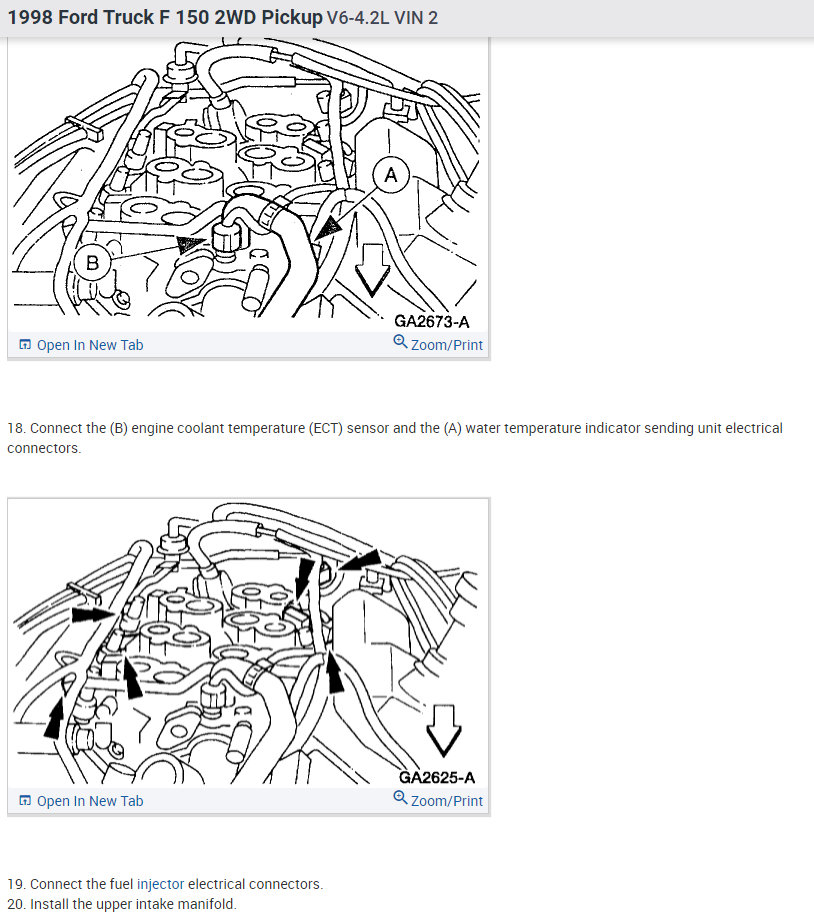 1998 Ford Truck F 150 2WD Pickup V6-4.2L VIN 2

A

B

GA2673-A

Open In New Tab

Zoom/Print

18. Connect the (B) engine coolant temperature (ECT) sensor and the (A) water temperature indicator sending unit electrical connectors.

GA2625-A

Open In New Tab

Zoom/Print

19. Connect the fuel injector electrical connectors.
20. Install the upper intake manifold.