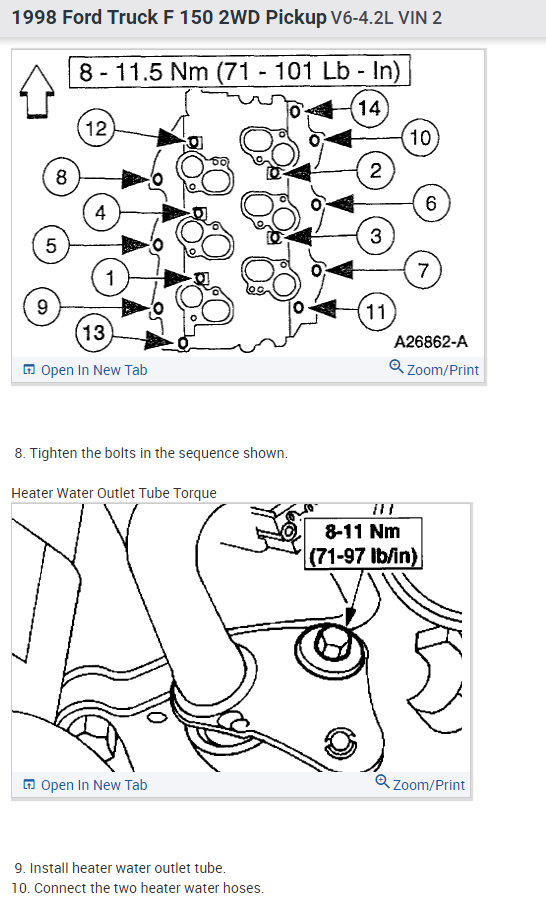 1998 Ford Truck F 150 2WD Pickup V6-4.2L VIN 2

8 - 11.5 Nm (71 - 101 Lb - In)

14
12
10
8
2
4
6
5
3
1
7
9
11
13
A26862-A

Open In New Tab
Zoom/Print

8. Tighten the bolts in the sequence shown.

Heater Water Outlet Tube Torque

8-11 Nm
(71-97 lb/in)

Open In New Tab
Zoom/Print

9. Install heater water outlet tube.
10. Connect the two heater water hoses.