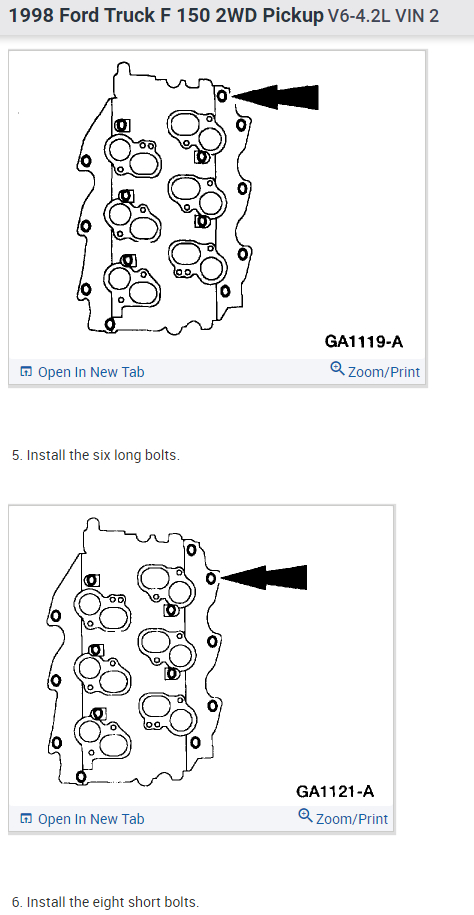 1998 Ford Truck F 150 2WD Pickup V6-4.2L VIN 2

GA1119-A

Open In New Tab Zoom/Print

5. Install the six long bolts.

GA1121-A

Open In New Tab Zoom/Print

6. Install the eight short bolts.