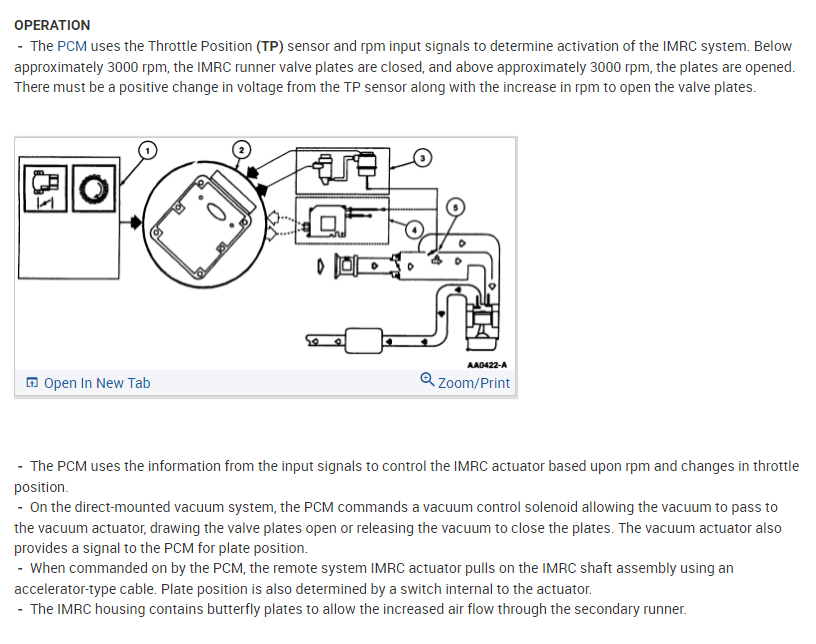 OPERATION

- The PCM uses the Throttle Position (TP) sensor and rpm input signals to determine activation of the IMRC system. Below approximately 3000 rpm, the IMRC runner valve plates are closed, and above approximately 3000 rpm, the plates are opened. There must be a positive change in voltage from the TP sensor along with the increase in rpm to open the valve plates.

1
2
3
4
5
AA0422-A

Open In New Tab
Zoom/Print

- The PCM uses the information from the input signals to control the IMRC actuator based upon rpm and changes in throttle position.
- On the direct-mounted vacuum system, the PCM commands a vacuum control solenoid allowing the vacuum to pass to the vacuum actuator, drawing the valve plates open or releasing the vacuum to close the plates. The vacuum actuator also provides a signal to the PCM for plate position.
- When commanded on by the PCM, the remote system IMRC actuator pulls on the IMRC shaft assembly using an accelerator-type cable. Plate position is also determined by a switch internal to the actuator.
- The IMRC housing contains butterfly plates to allow the increased air flow through the secondary runner.