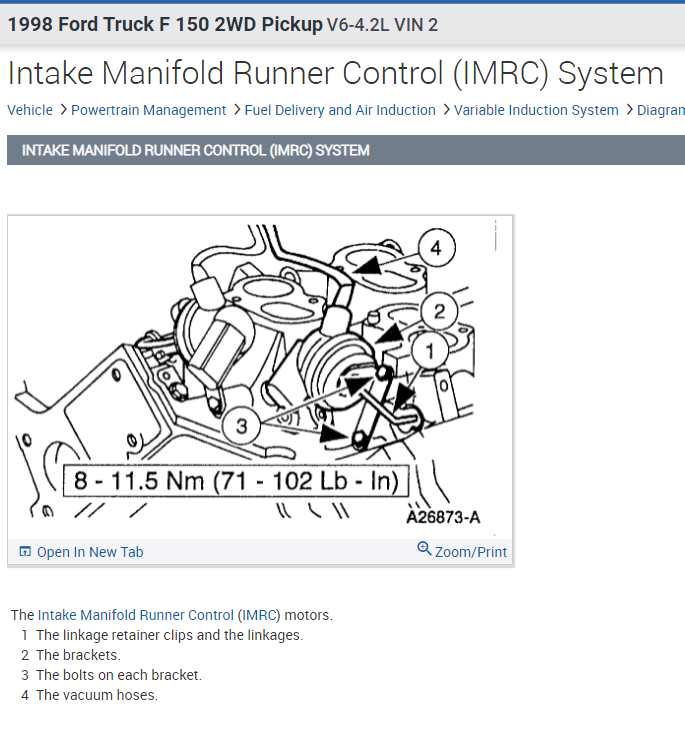 1998 Ford Truck F 150 2WD Pickup V6-4.2L VIN 2

Intake Manifold Runner Control (IMRC) System

Vehicle > Powertrain Management > Fuel Delivery and Air Induction > Variable Induction System > Diagran

INTAKE MANIFOLD RUNNER CONTROL (IMRC) SYSTEM

4
2
1
3
8 - 11.5 Nm (71 - 102 Lb - In)
A26873-A

Open In New Tab
Zoom/Print

The Intake Manifold Runner Control (IMRC) motors.
1 The linkage retainer clips and the linkages.
2 The brackets.
3 The bolts on each bracket.
4 The vacuum hoses.