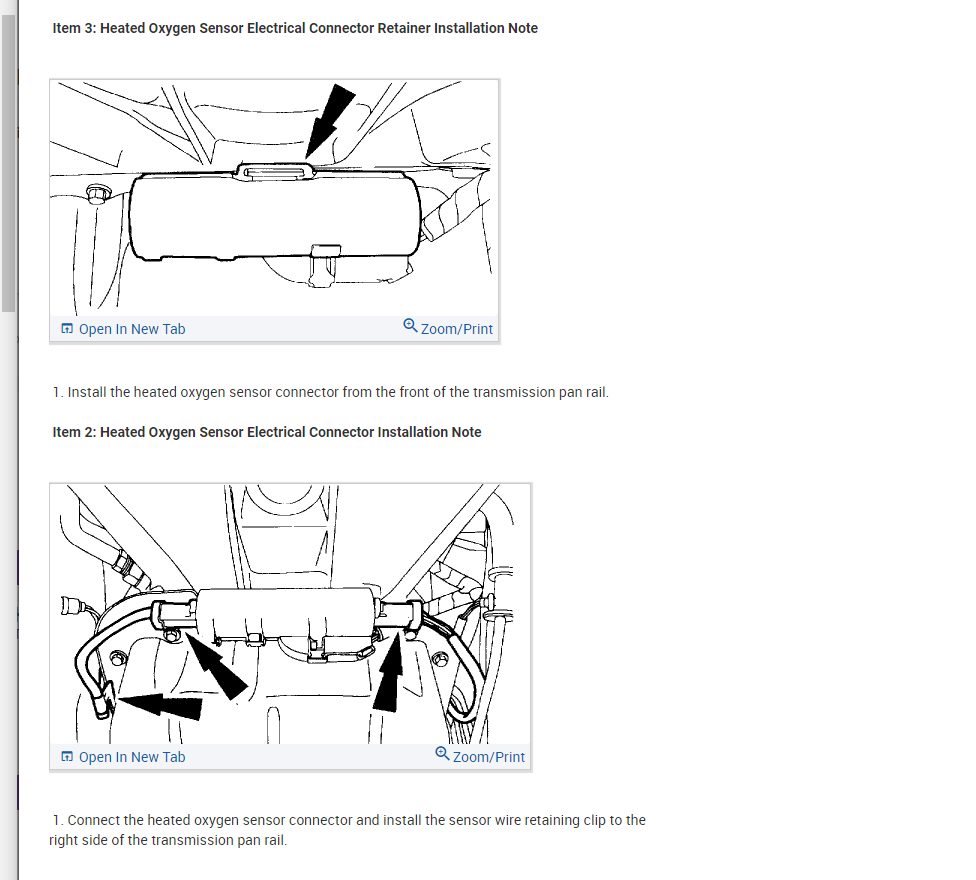 Item 3: Heated Oxygen Sensor Electrical Connector Retainer Installation Note

Open In New Tab

Zoom/Print

1. Install the heated oxygen sensor connector from the front of the transmission pan rail.

Item 2: Heated Oxygen Sensor Electrical Connector Installation Note

Open In New Tab

Zoom/Print

1. Connect the heated oxygen sensor connector and install the sensor wire retaining clip to the right side of the transmission pan rail.