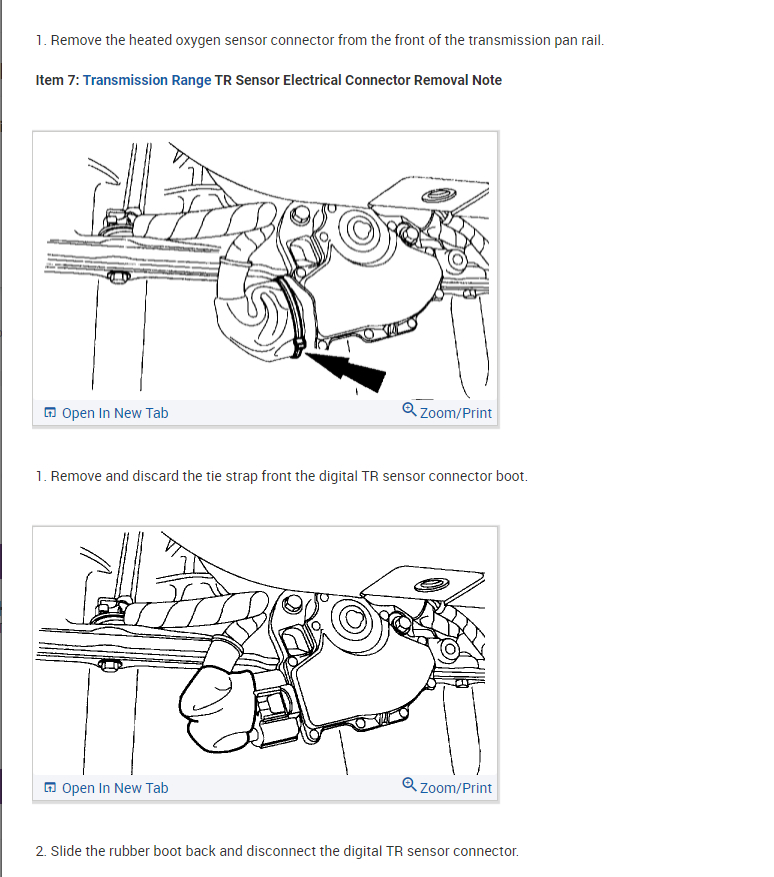 1. Remove the heated oxygen sensor connector from the front of the transmission pan rail.

Item 7: Transmission Range TR Sensor Electrical Connector Removal Note

Open In New Tab

Zoom/Print

1. Remove and discard the tie strap front the digital TR sensor connector boot.

Open In New Tab

Zoom/Print

2. Slide the rubber boot back and disconnect the digital TR sensor connector.