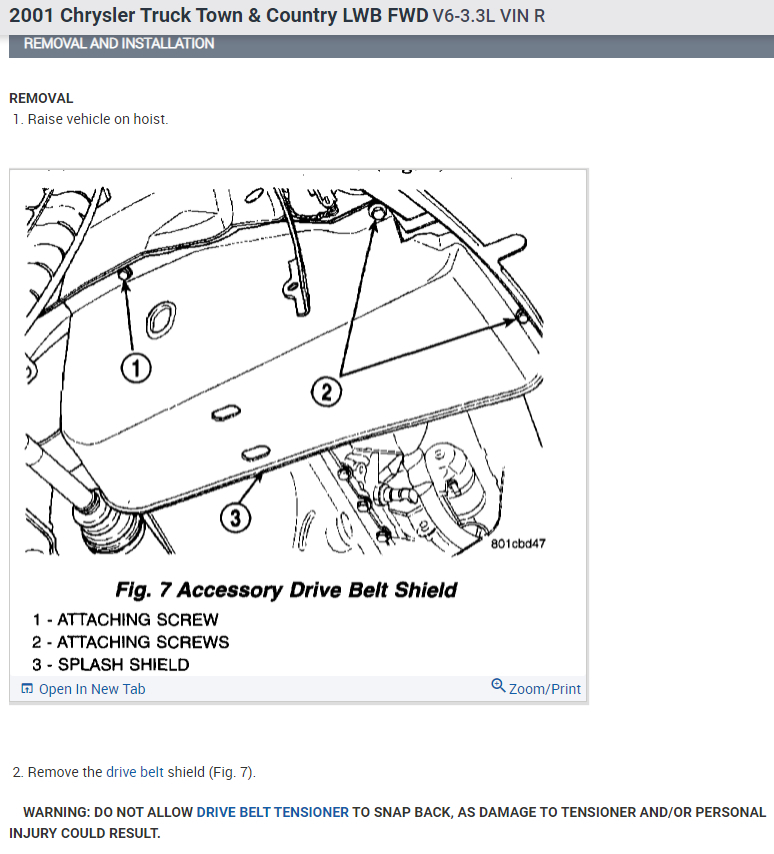 2001 Chrysler Truck Town & Country LWB FWD V6-3.3L VIN R

REMOVAL AND INSTALLATION

REMOVAL

1. Raise vehicle on hoist.

1

2

3

801cbd47

Fig. 7 Accessory Drive Belt Shield

1 - ATTACHING SCREW
2 - ATTACHING SCREWS
3 - SPLASH SHIELD

Open In New Tab

Zoom/Print

2. Remove the drive belt shield (Fig. 7).

WARNING: DO NOT ALLOW DRIVE BELT TENSIONER TO SNAP BACK, AS DAMAGE TO TENSIONER AND/OR PERSONAL INJURY COULD RESULT.