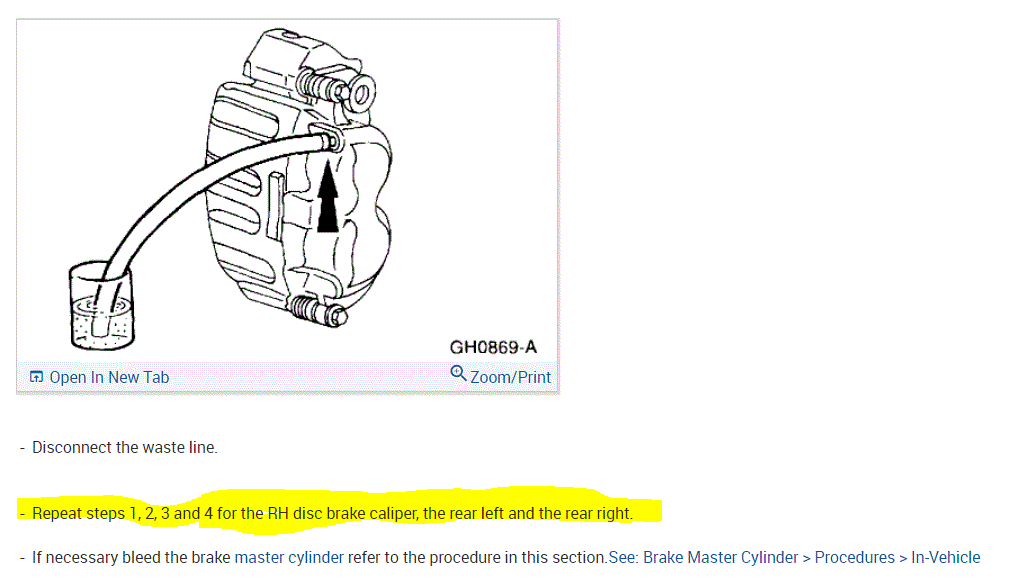 GH0869-A

Open In New Tab

Zoom/Print

- Disconnect the waste line.

- Repeat steps 1, 2, 3 and 4 for the RH disc brake caliper, the rear left and the rear right.

- If necessary bleed the brake master cylinder refer to the procedure in this section.See: Brake Master Cylinder > Procedures > In-Vehicle