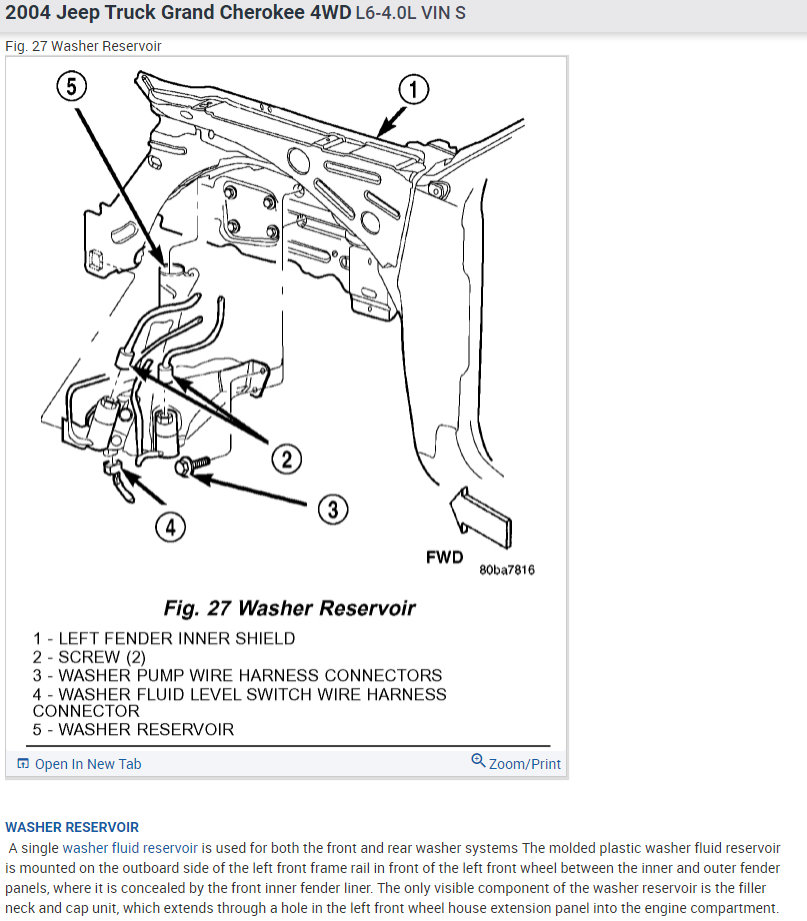 2004 Jeep Truck Grand Cherokee 4WD L6-4.0L VIN S

Fig. 27 Washer Reservoir

5
1
2
3
4
FWD
80ba7816

Fig. 27 Washer Reservoir

1 - LEFT FENDER INNER SHIELD
2 - SCREW (2)
3 - WASHER PUMP WIRE HARNESS CONNECTORS
4 - WASHER FLUID LEVEL SWITCH WIRE HARNESS CONNECTOR
5 - WASHER RESERVOIR

Open In New Tab
Zoom/Print

WASHER RESERVOIR

A single washer fluid reservoir is used for both the front and rear washer systems The molded plastic washer fluid reservoir is mounted on the outboard side of the left front frame rail in front of the left front wheel between the inner and outer fender panels, where it is concealed by the front inner fender liner. The only visible component of the washer reservoir is the filler neck and cap unit, which extends through a hole in the left front wheel house extension panel into the engine compartment.