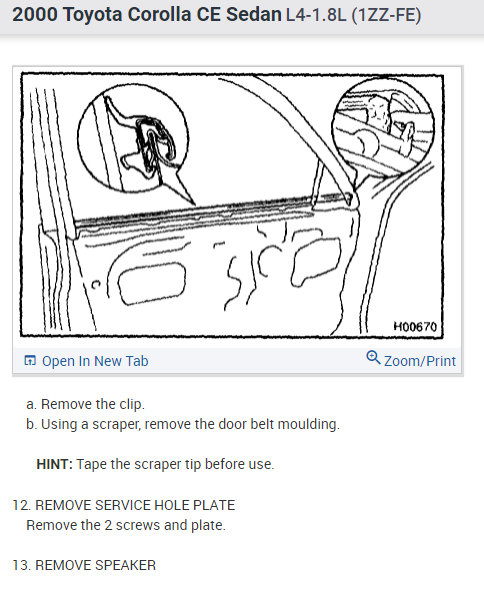 2000 Toyota Corolla CE Sedan L4-1.8L (1ZZ-FE)

H00670

Open In New Tab

Zoom/Print

a. Remove the clip.
b. Using a scraper, remove the door belt moulding.

HINT: Tape the scraper tip before use.

12. REMOVE SERVICE HOLE PLATE
Remove the 2 screws and plate.

13. REMOVE SPEAKER