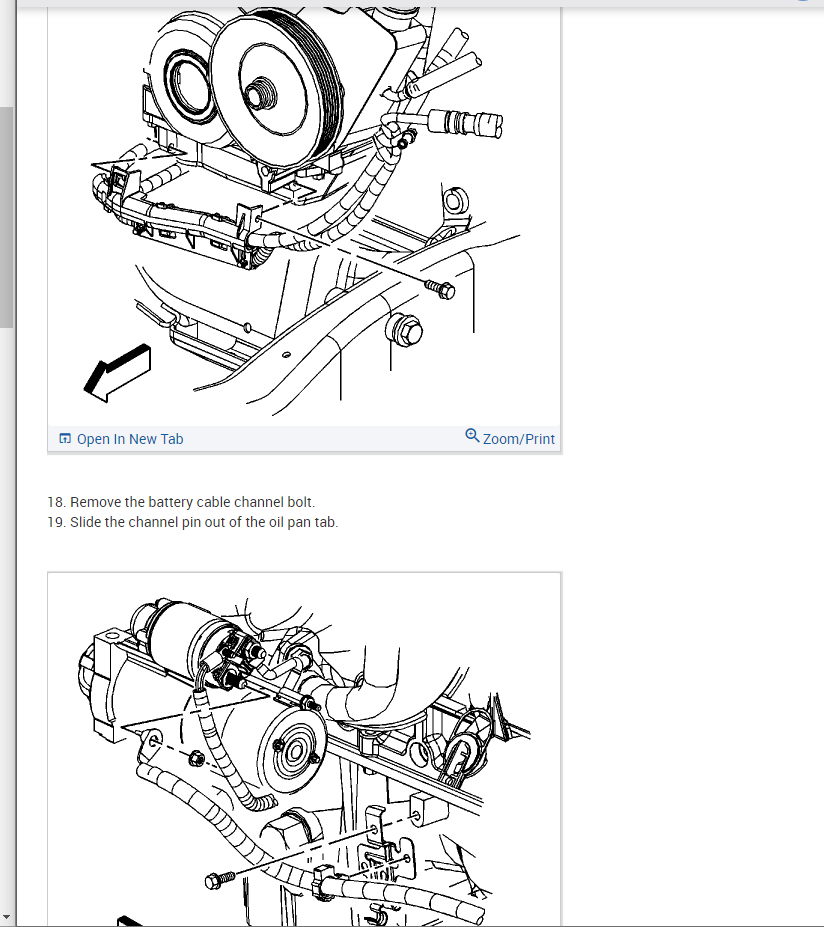 Open In New Tab

Zoom/Print

18. Remove the battery cable channel bolt.
19. Slide the channel pin out of the oil pan tab.