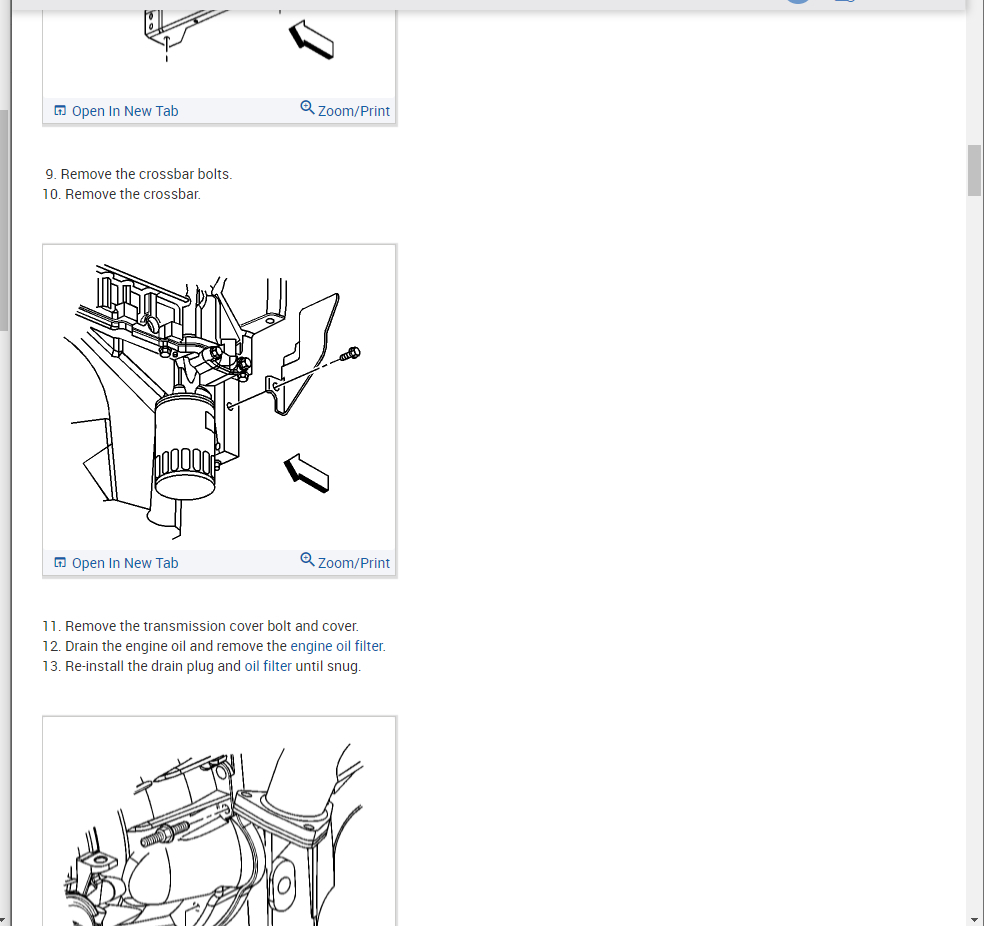 Open In New Tab
Zoom/Print

9. Remove the crossbar bolts.
10. Remove the crossbar.

Open In New Tab
Zoom/Print

11. Remove the transmission cover bolt and cover.
12. Drain the engine oil and remove the engine oil filter.
13. Re-install the drain plug and oil filter until snug.