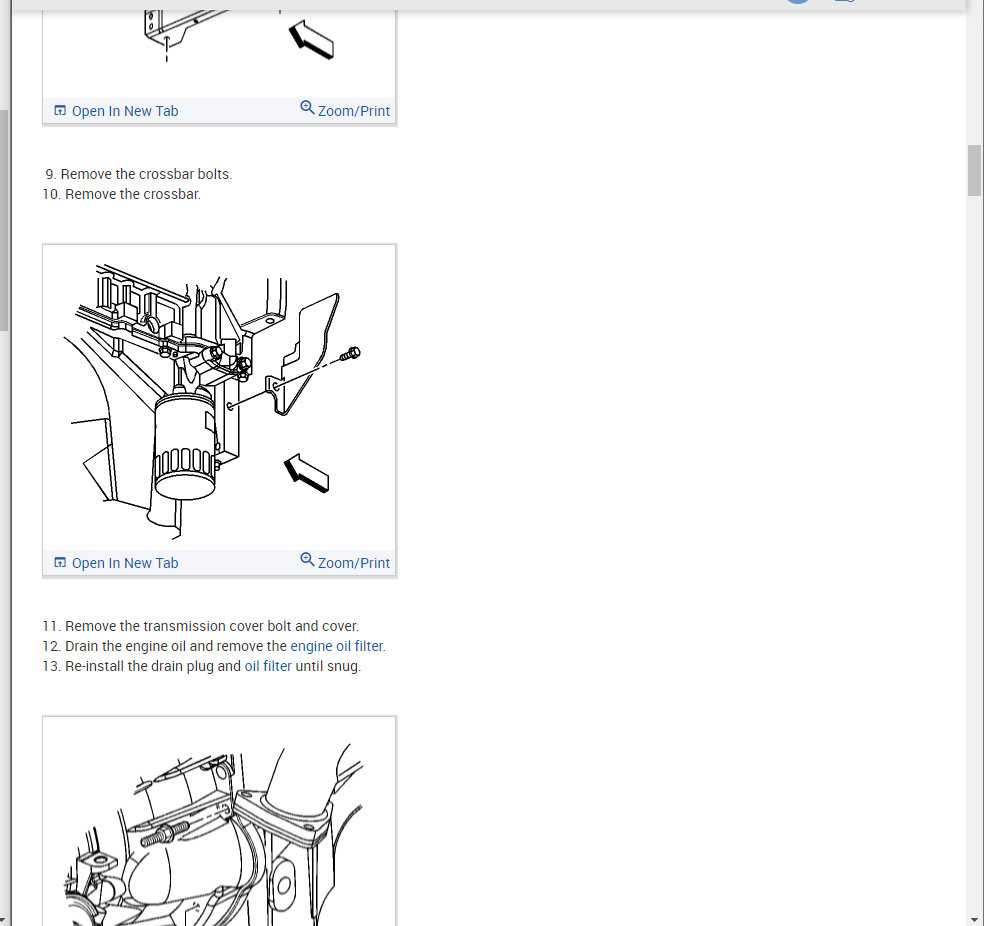 Open In New Tab
Zoom/Print

9. Remove the crossbar bolts.
10. Remove the crossbar.

Open In New Tab
Zoom/Print

11. Remove the transmission cover bolt and cover.
12. Drain the engine oil and remove the engine oil filter.
13. Re-install the drain plug and oil filter until snug.