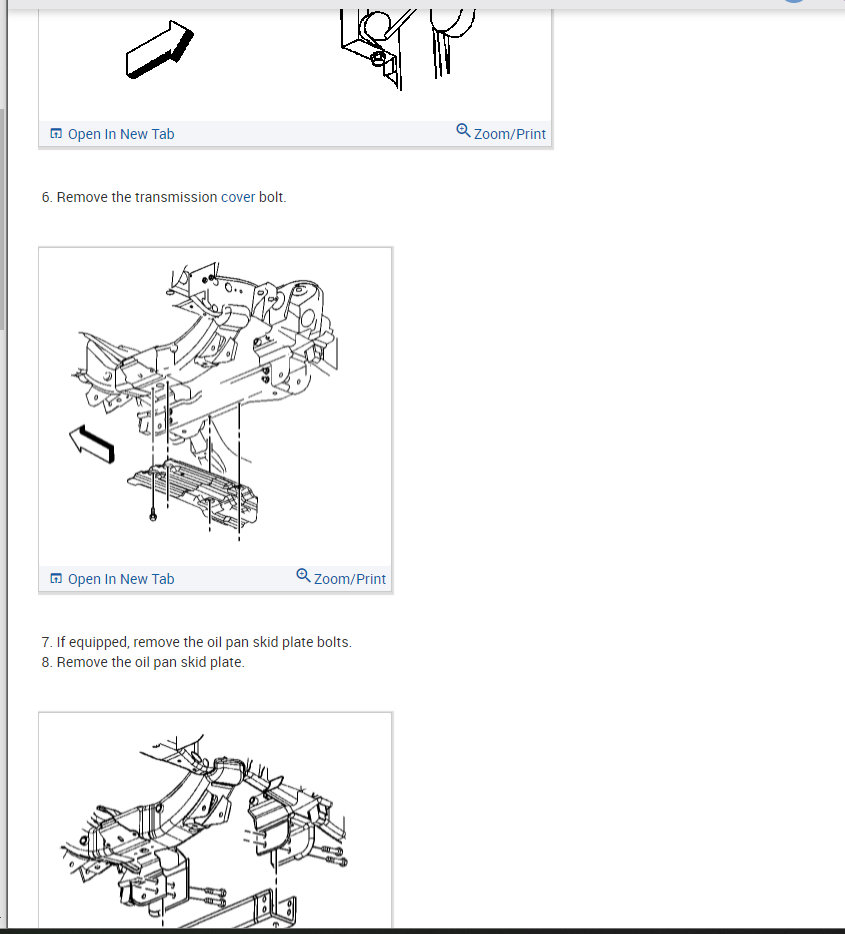 Open In New Tab

Zoom/Print

6. Remove the transmission cover bolt.

Open In New Tab

Zoom/Print

7. If equipped, remove the oil pan skid plate bolts.
8. Remove the oil pan skid plate.