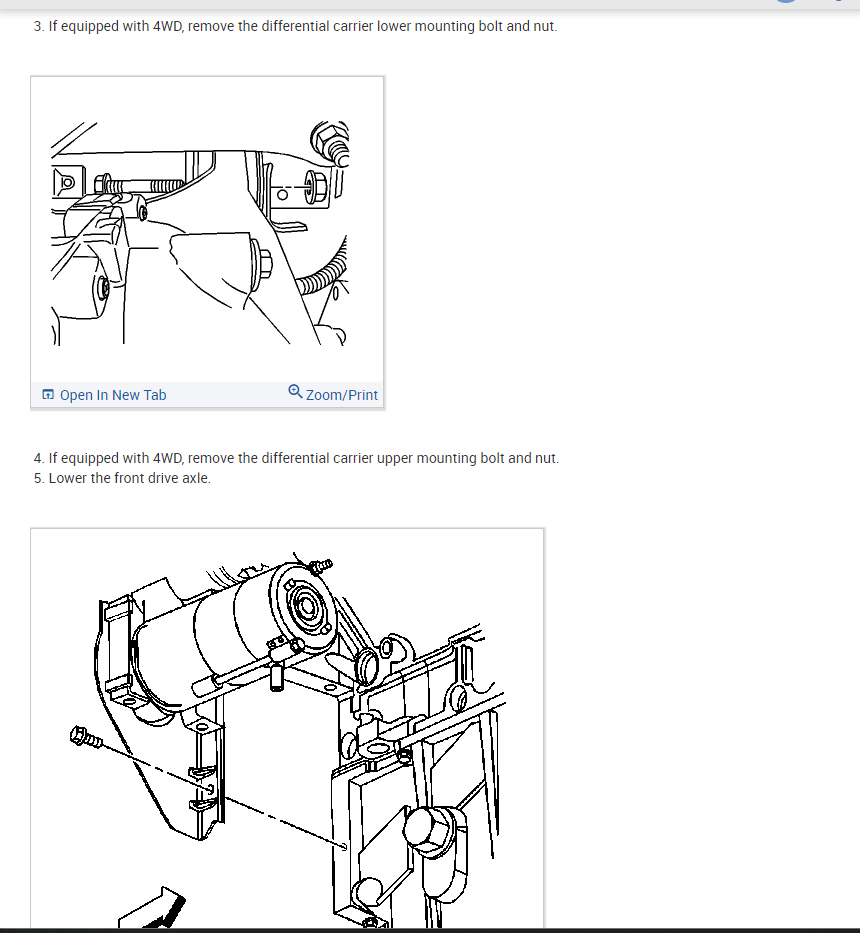 3. If equipped with 4WD, remove the differential carrier lower mounting bolt and nut.

Open In New Tab

Zoom/Print

4. If equipped with 4WD, remove the differential carrier upper mounting bolt and nut.
5. Lower the front drive axle.