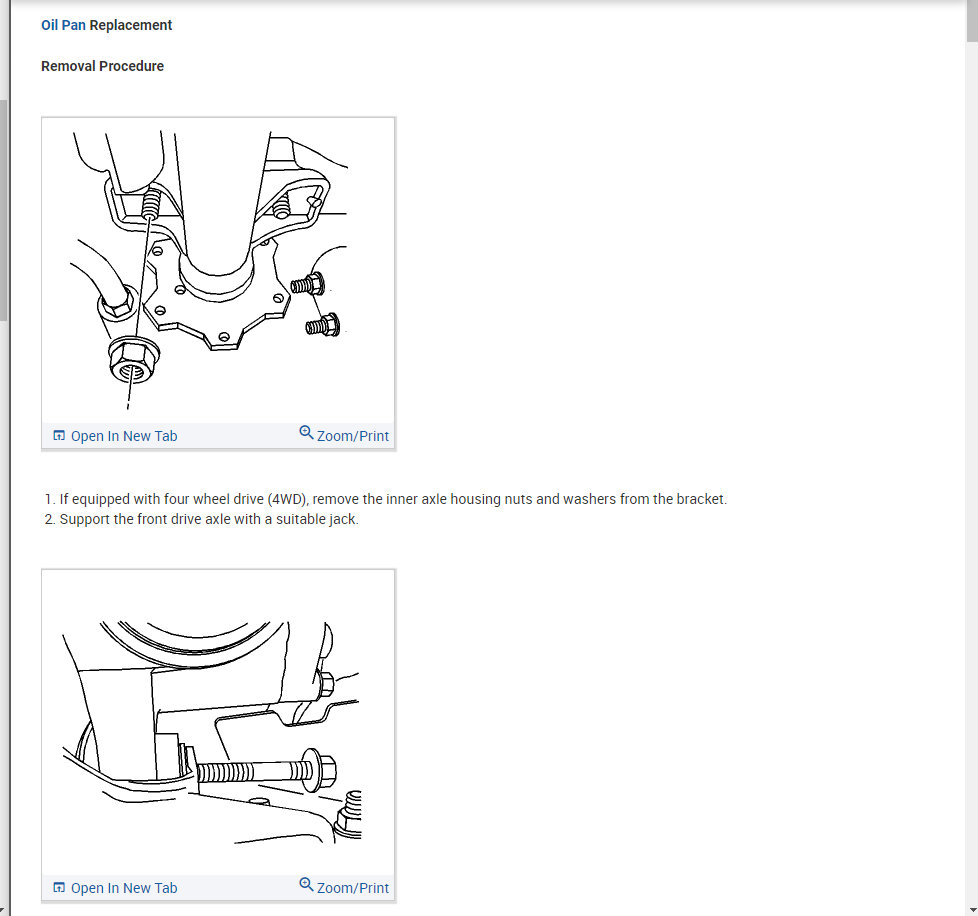 Oil Pan Replacement

Removal Procedure

Open In New Tab Zoom/Print

1. If equipped with four wheel drive (4WD), remove the inner axle housing nuts and washers from the bracket.
2. Support the front drive axle with a suitable jack.

Open In New Tab Zoom/Print