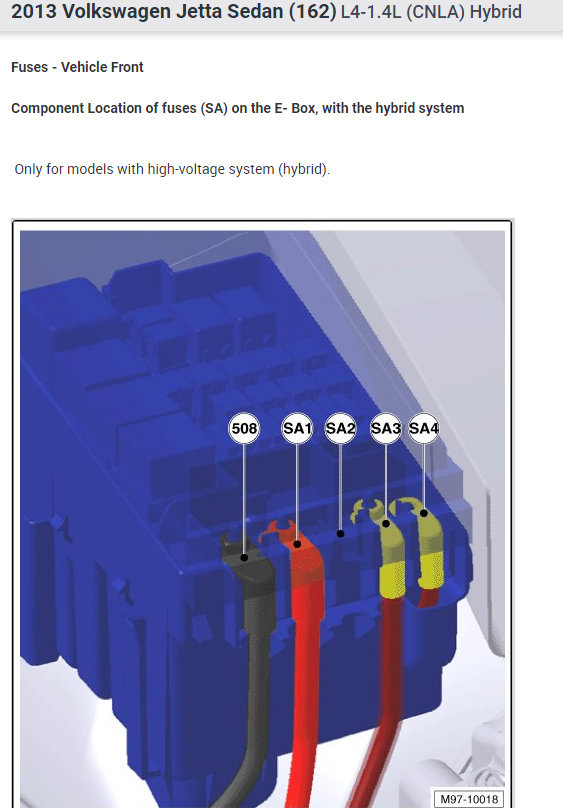 2013 Volkswagen Jetta Sedan (162) L4-1.4L (CNLA) Hybrid

Fuses - Vehicle Front

Component Location of fuses (SA) on the E- Box, with the hybrid system

Only for models with high-voltage system (hybrid).

508 SA1 SA2 SA3 SA4

M97-10018