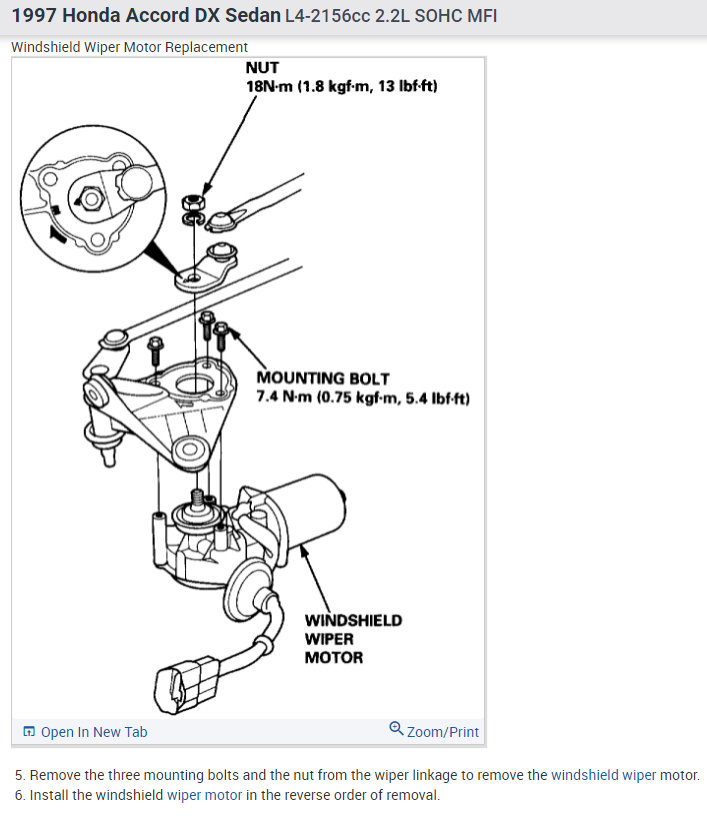 1997 Honda Accord DX Sedan L4-2156cc 2.2L SOHC MFI

Windshield Wiper Motor Replacement

NUT
18N·m (1.8 kgf·m, 13 lbf·ft)

MOUNTING BOLT
7.4 N·m (0.75 kgf·m, 5.4 lbf·ft)

WINDSHIELD
WIPER
MOTOR

Open In New Tab

Zoom/Print

5. Remove the three mounting bolts and the nut from the wiper linkage to remove the windshield wiper motor.
6. Install the windshield wiper motor in the reverse order of removal.