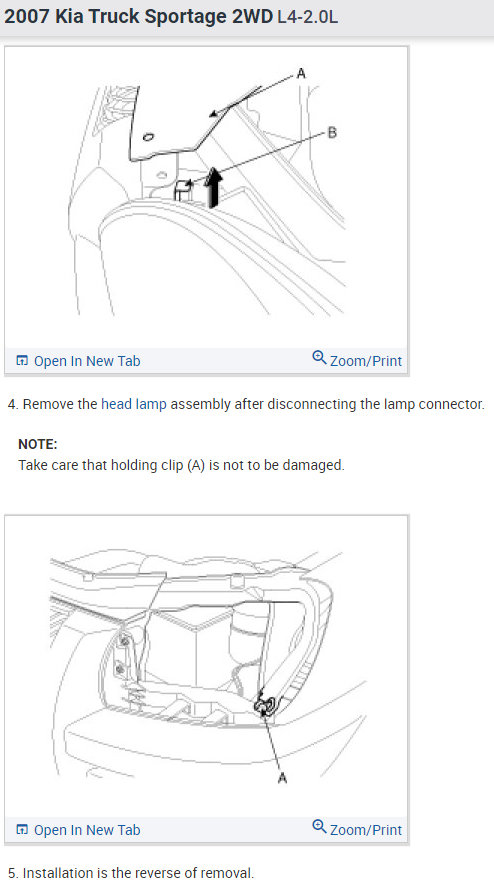 2007 Kia Truck Sportage 2WD L4-2.0L

A

B

Open In New Tab

Zoom/Print

4. Remove the head lamp assembly after disconnecting the lamp connector.

NOTE:
Take care that holding clip (A) is not to be damaged.

A

Open In New Tab

Zoom/Print

5. Installation is the reverse of removal.