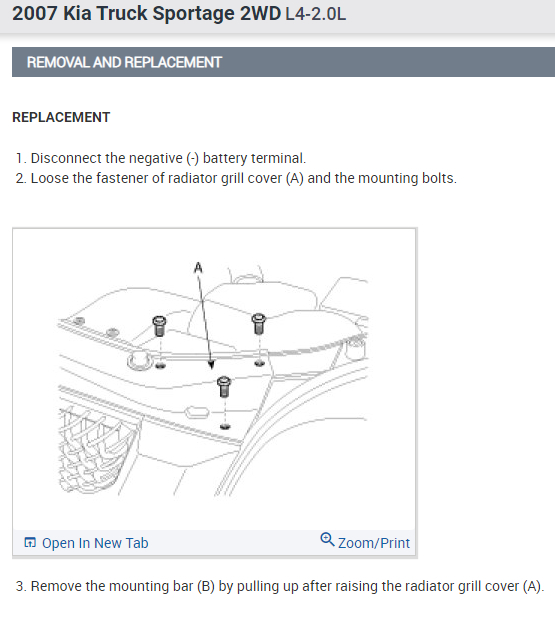 2007 Kia Truck Sportage 2WD L4-2.0L

REMOVAL AND REPLACEMENT

REPLACEMENT

1. Disconnect the negative (-) battery terminal.
2. Loose the fastener of radiator grill cover (A) and the mounting bolts.

A

Open In New Tab

Zoom/Print

3. Remove the mounting bar (B) by pulling up after raising the radiator grill cover (A).