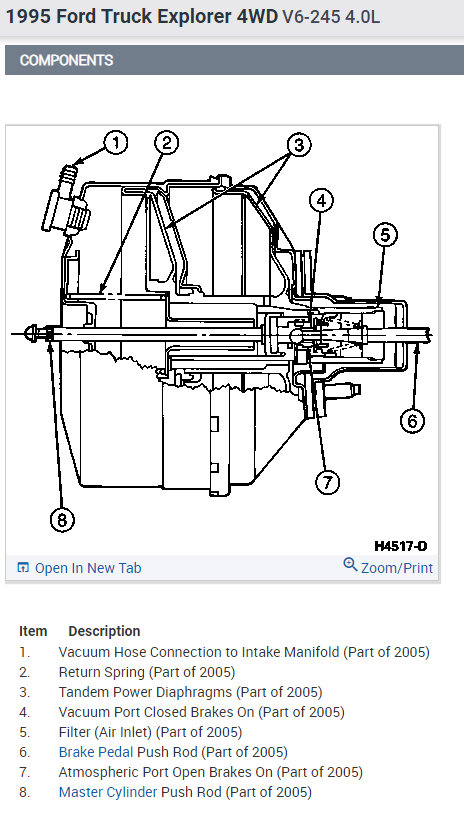 1995 Ford Truck Explorer 4WD V6-245 4.0L

COMPONENTS

1
2
3
4
5
6
7
8

H4517-D

Open In New Tab
Zoom/Print

| Item | Description |
|---|---|
| 1. | Vacuum Hose Connection to Intake Manifold (Part of 2005) |
| 2. | Return Spring (Part of 2005) |
| 3. | Tandem Power Diaphragms (Part of 2005) |
| 4. | Vacuum Port Closed Brakes On (Part of 2005) |
| 5. | Filter (Air Inlet) (Part of 2005) |
| 6. | Brake Pedal Push Rod (Part of 2005) |
| 7. | Atmospheric Port Open Brakes On (Part of 2005) |
| 8. | Master Cylinder Push Rod (Part of 2005) |