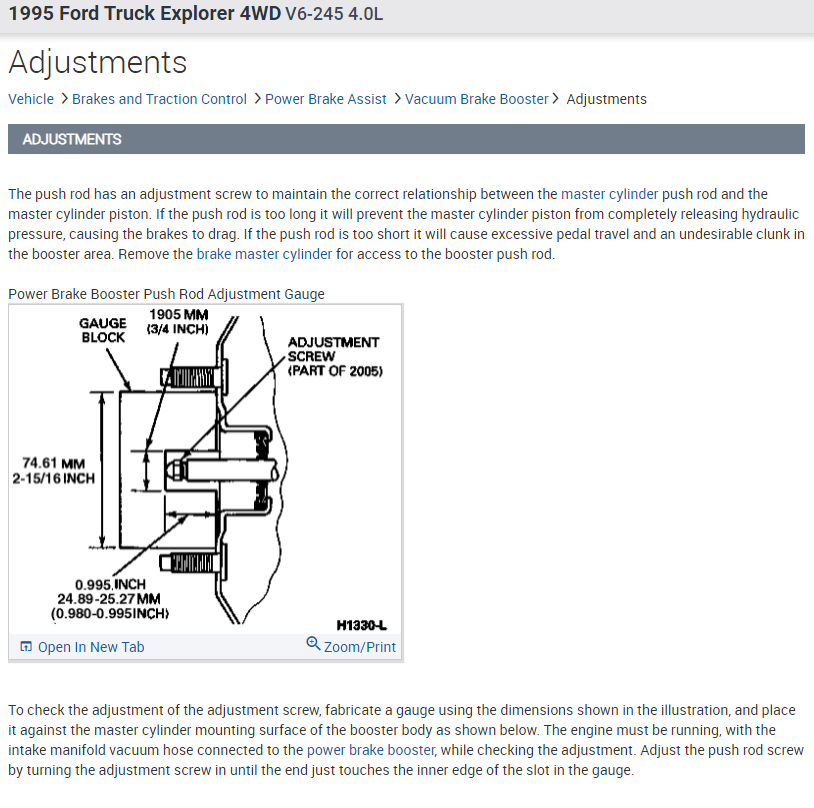 1995 Ford Truck Explorer 4WD V6-245 4.0L

Adjustments

Vehicle > Brakes and Traction Control > Power Brake Assist > Vacuum Brake Booster > Adjustments

ADJUSTMENTS

The push rod has an adjustment screw to maintain the correct relationship between the master cylinder push rod and the master cylinder piston. If the push rod is too long it will prevent the master cylinder piston from completely releasing hydraulic pressure, causing the brakes to drag. If the push rod is too short it will cause excessive pedal travel and an undesirable clunk in the booster area. Remove the brake master cylinder for access to the booster push rod.

Power Brake Booster Push Rod Adjustment Gauge

GAUGE BLOCK

1905 MM (3/4 INCH)

ADJUSTMENT SCREW (PART OF 2005)

74.61 MM 2-15/16 INCH

0.995 INCH 24.89-25.27 MM (0.980-0.995 INCH)

H1330-L

Open In New Tab

Zoom/Print

To check the adjustment of the adjustment screw, fabricate a gauge using the dimensions shown in the illustration, and place it against the master cylinder mounting surface of the booster body as shown below. The engine must be running, with the intake manifold vacuum hose connected to the power brake booster, while checking the adjustment. Adjust the push rod screw by turning the adjustment screw in until the end just touches the inner edge of the slot in the gauge.