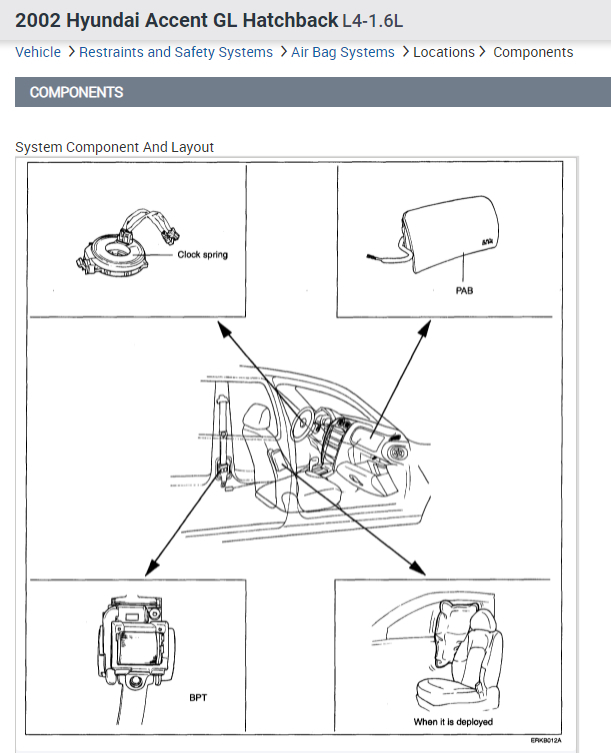 2002 Hyundai Accent GL Hatchback L4-1.6L

Vehicle > Restraints and Safety Systems > Air Bag Systems > Locations > Components

COMPONENTS

System Component And Layout

Clock spring

PAB

BPT

When it is deployed

ERKB012A