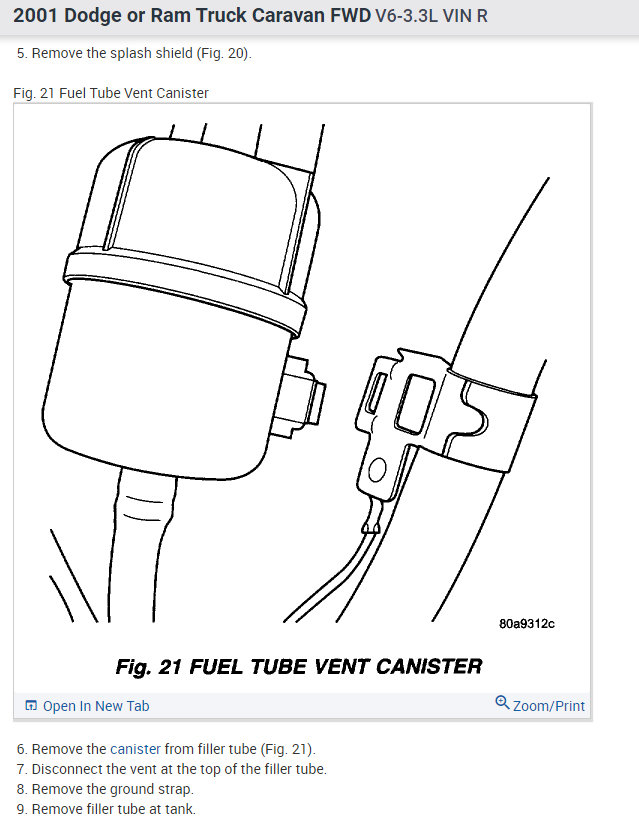 2001 Dodge or Ram Truck Caravan FWD V6-3.3L VIN R

5. Remove the splash shield (Fig. 20).

Fig. 21 Fuel Tube Vent Canister

80a9312c

Fig. 21 FUEL TUBE VENT CANISTER

Open In New Tab

Zoom/Print

6. Remove the canister from filler tube (Fig. 21).
7. Disconnect the vent at the top of the filler tube.
8. Remove the ground strap.
9. Remove filler tube at tank.