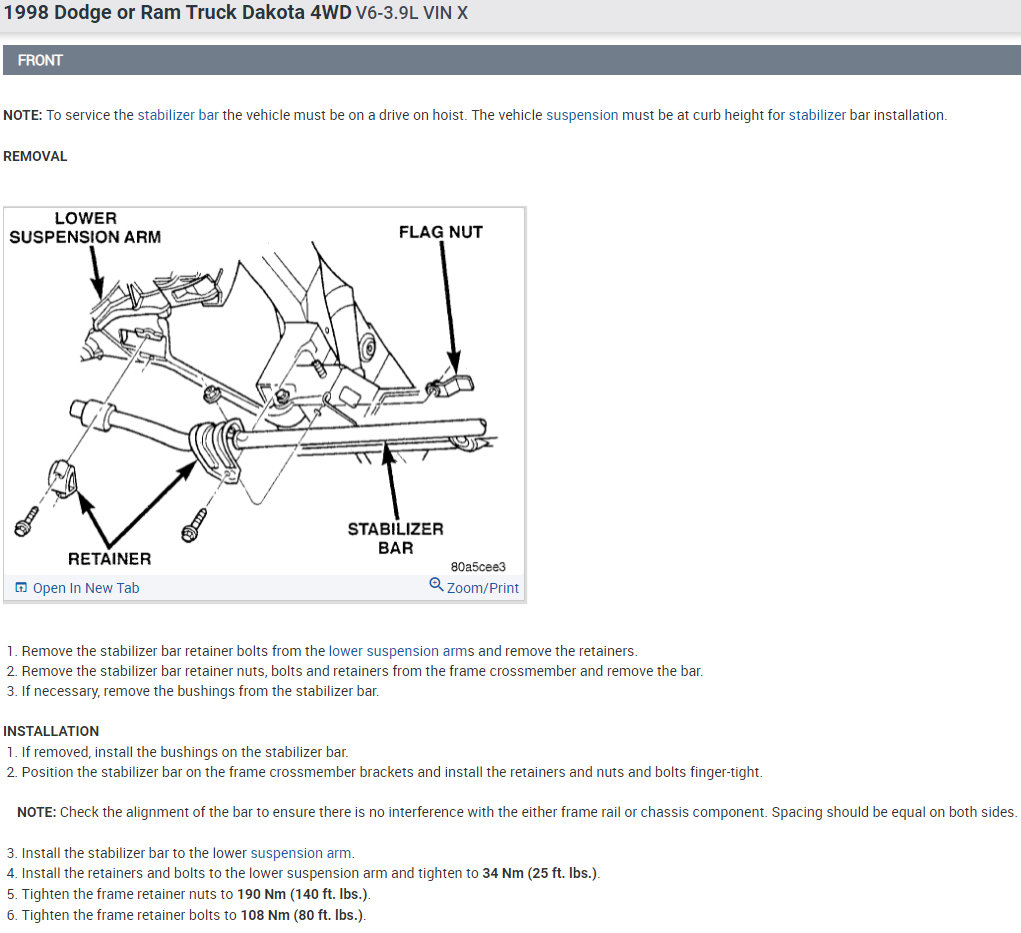 1998 Dodge or Ram Truck Dakota 4WD V6-3.9L VIN X

FRONT

NOTE: To service the stabilizer bar the vehicle must be on a drive on hoist. The vehicle suspension must be at curb height for stabilizer bar installation.

REMOVAL

LOWER SUSPENSION ARM

FLAG NUT

RETAINER

STABILIZER BAR

80a5cee3

Open In New Tab

Zoom/Print

1. Remove the stabilizer bar retainer bolts from the lower suspension arms and remove the retainers.
2. Remove the stabilizer bar retainer nuts, bolts and retainers from the frame crossmember and remove the bar.
3. If necessary, remove the bushings from the stabilizer bar.

INSTALLATION
1. If removed, install the bushings on the stabilizer bar.
2. Position the stabilizer bar on the frame crossmember brackets and install the retainers and nuts and bolts finger-tight.

NOTE: Check the alignment of the bar to ensure there is no interference with the either frame rail or chassis component. Spacing should be equal on both sides.

3. Install the stabilizer bar to the lower suspension arm.
4. Install the retainers and bolts to the lower suspension arm and tighten to 34 Nm (25 ft. lbs.).
5. Tighten the frame retainer nuts to 190 Nm (140 ft. lbs.).
6. Tighten the frame retainer bolts to 108 Nm (80 ft. lbs.).