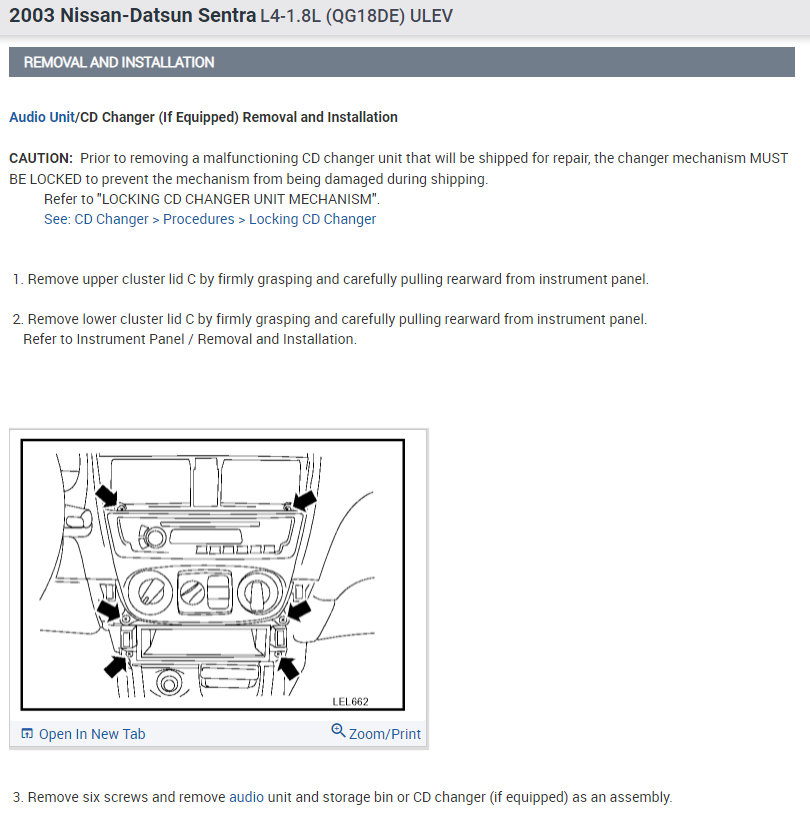 2003 Nissan-Datsun Sentra L4-1.8L (QG18DE) ULEV

REMOVAL AND INSTALLATION

Audio Unit/CD Changer (If Equipped) Removal and Installation

CAUTION: Prior to removing a malfunctioning CD changer unit that will be shipped for repair, the changer mechanism MUST BE LOCKED to prevent the mechanism from being damaged during shipping.
Refer to "LOCKING CD CHANGER UNIT MECHANISM".
See: CD Changer > Procedures > Locking CD Changer

1. Remove upper cluster lid C by firmly grasping and carefully pulling rearward from instrument panel.

2. Remove lower cluster lid C by firmly grasping and carefully pulling rearward from instrument panel.
Refer to Instrument Panel / Removal and Installation.

LEL662

Open In New Tab

Zoom/Print

3. Remove six screws and remove audio unit and storage bin or CD changer (if equipped) as an assembly.