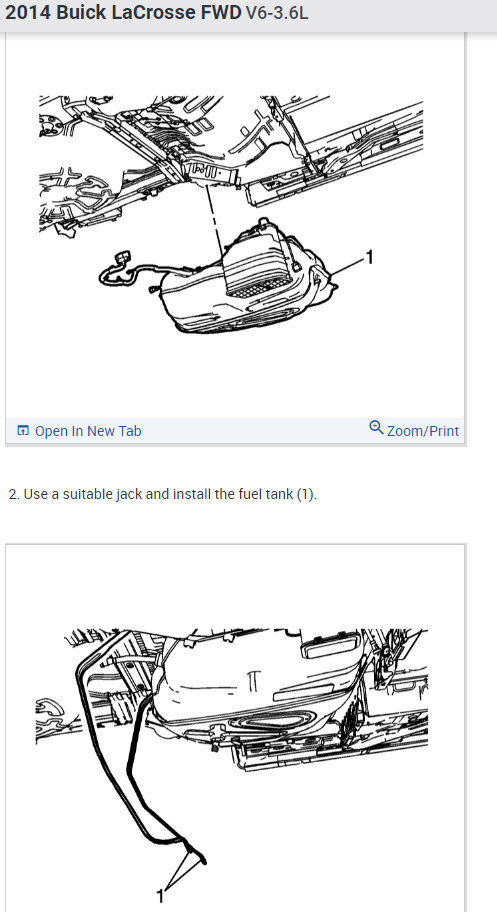 2014 Buick LaCrosse FWD V6-3.6L

1

Open In New Tab

Zoom/Print

2. Use a suitable jack and install the fuel tank (1).

1