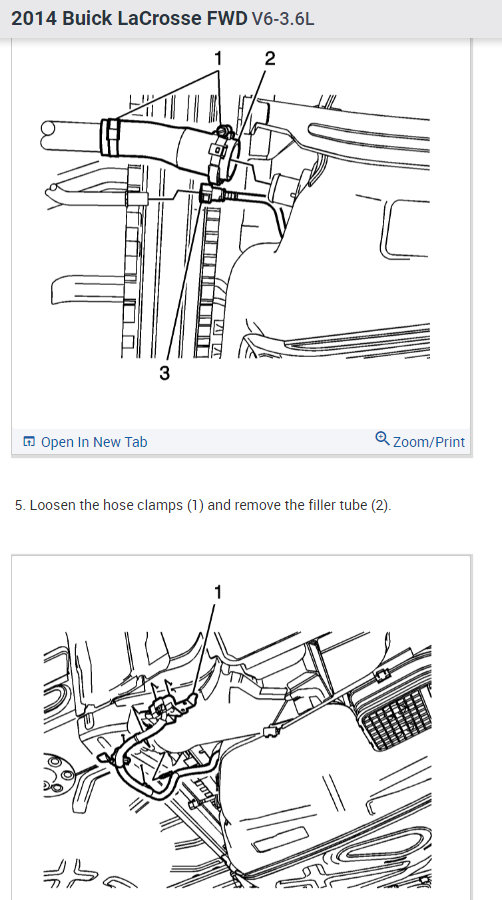 2014 Buick LaCrosse FWD V6-3.6L

1 2

3

Open In New Tab Zoom/Print

5. Loosen the hose clamps (1) and remove the filler tube (2).

1