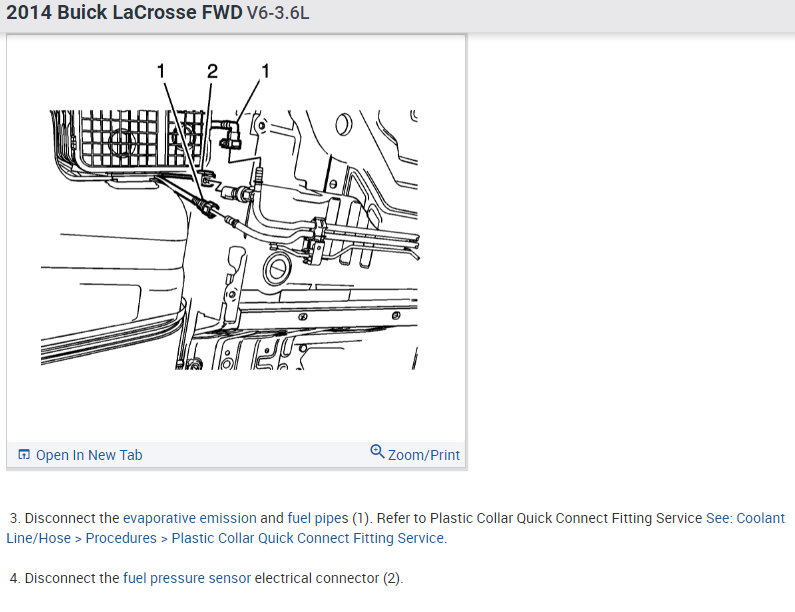 2014 Buick LaCrosse FWD V6-3.6L

1 2 1

Open In New Tab

Zoom/Print

3. Disconnect the evaporative emission and fuel pipes (1). Refer to Plastic Collar Quick Connect Fitting Service See: Coolant Line/Hose > Procedures > Plastic Collar Quick Connect Fitting Service.

4. Disconnect the fuel pressure sensor electrical connector (2).