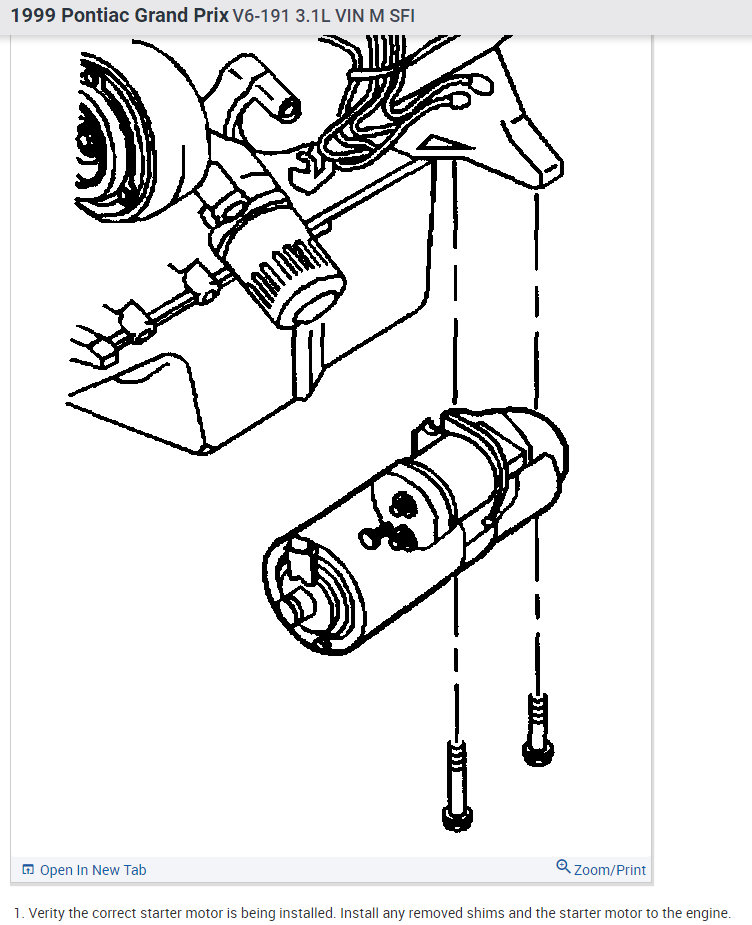 1999 Pontiac Grand Prix V6-191 3.1L VIN M SFI

Open In New Tab

Zoom/Print

1. Verity the correct starter motor is being installed. Install any removed shims and the starter motor to the engine.