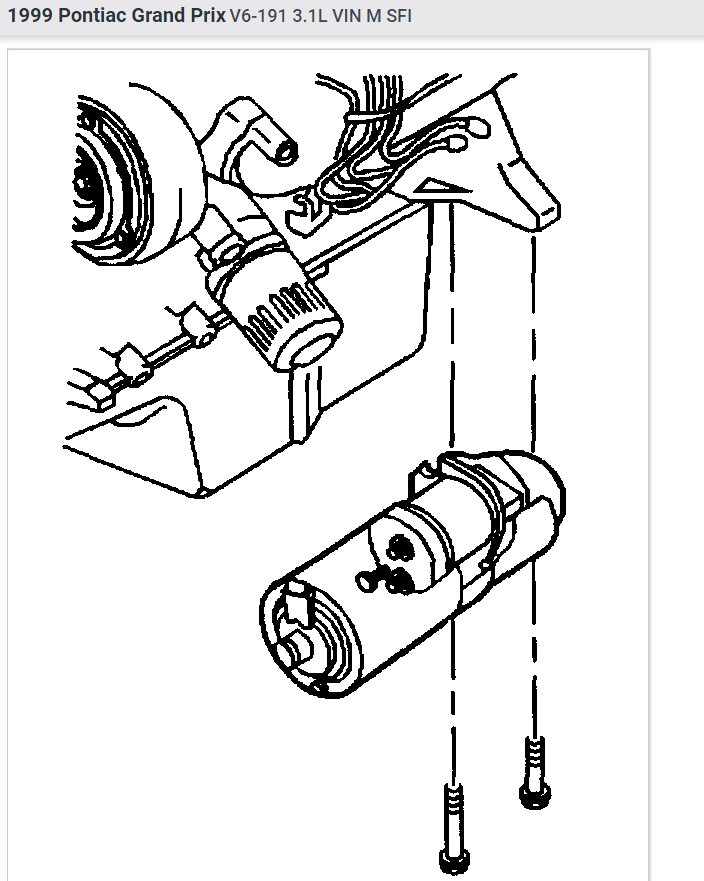 1999 Pontiac Grand Prix V6-191 3.1L VIN M SFI