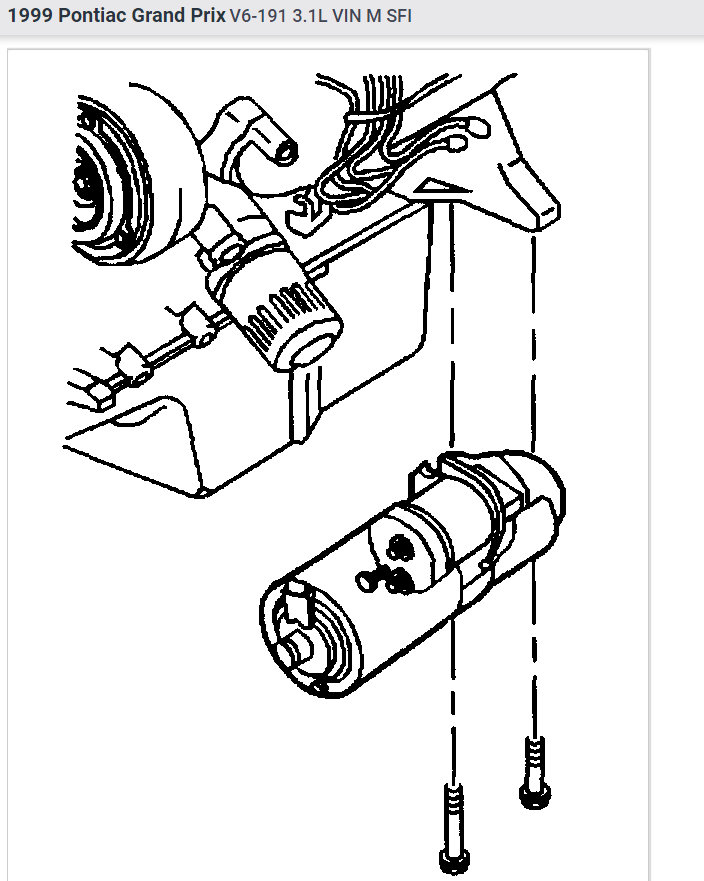 1999 Pontiac Grand Prix V6-191 3.1L VIN M SFI