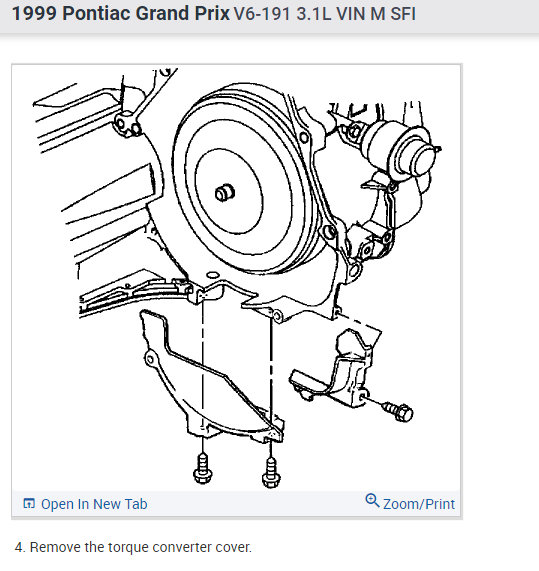 1999 Pontiac Grand Prix V6-191 3.1L VIN M SFI

Open In New Tab

Zoom/Print

4. Remove the torque converter cover.