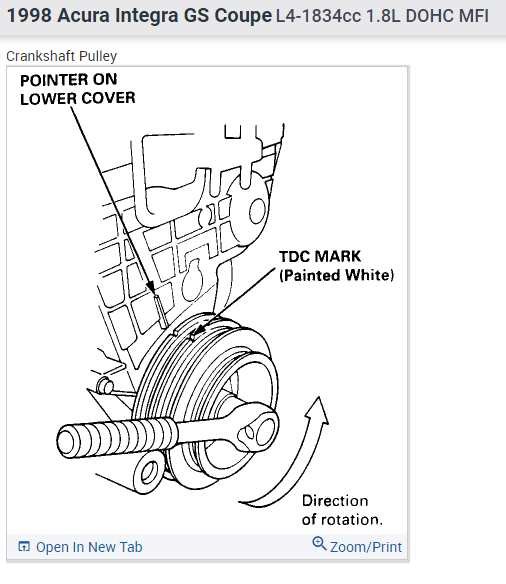 1998 Acura Integra GS Coupe L4-1834cc 1.8L DOHC MFI

Crankshaft Pulley

POINTER ON LOWER COVER

TDC MARK (Painted White)

Direction of rotation.

Open In New Tab

Zoom/Print