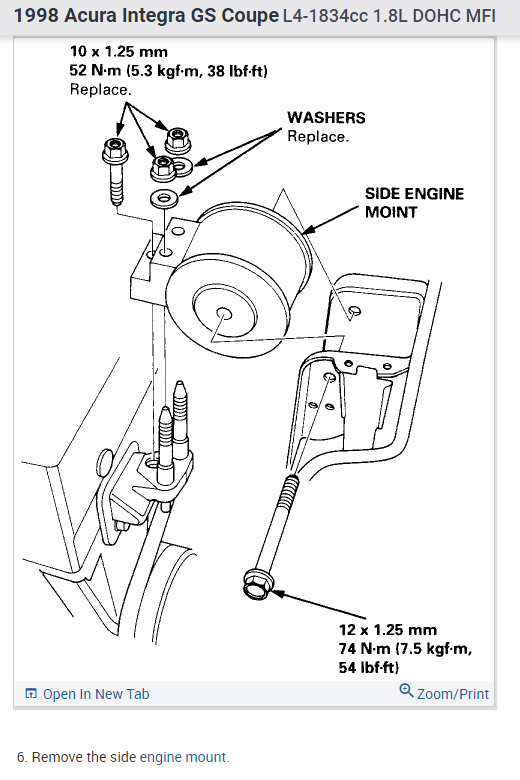 1998 Acura Integra GS Coupe L4-1834cc 1.8L DOHC MFI

10 x 1.25 mm
52 N·m (5.3 kgf·m, 38 lbf·ft)
Replace.

WASHERS
Replace.

SIDE ENGINE MOINT

12 x 1.25 mm
74 N·m (7.5 kgf·m, 54 lbf·ft)

Open In New Tab

Zoom/Print

6. Remove the side engine mount.