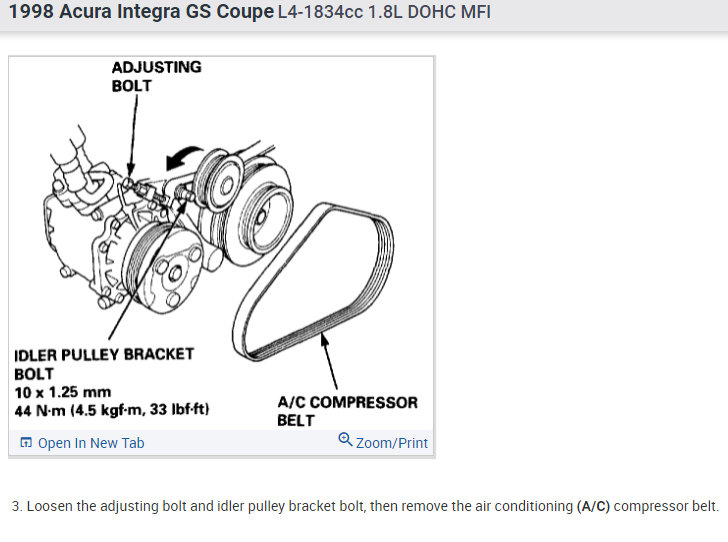 1998 Acura Integra GS Coupe L4-1834cc 1.8L DOHC MFI

ADJUSTING BOLT

IDLER PULLEY BRACKET BOLT
10 x 1.25 mm
44 N·m (4.5 kgf·m, 33 lbf·ft)

A/C COMPRESSOR BELT

Open In New Tab

Zoom/Print

3. Loosen the adjusting bolt and idler pulley bracket bolt, then remove the air conditioning (A/C) compressor belt.