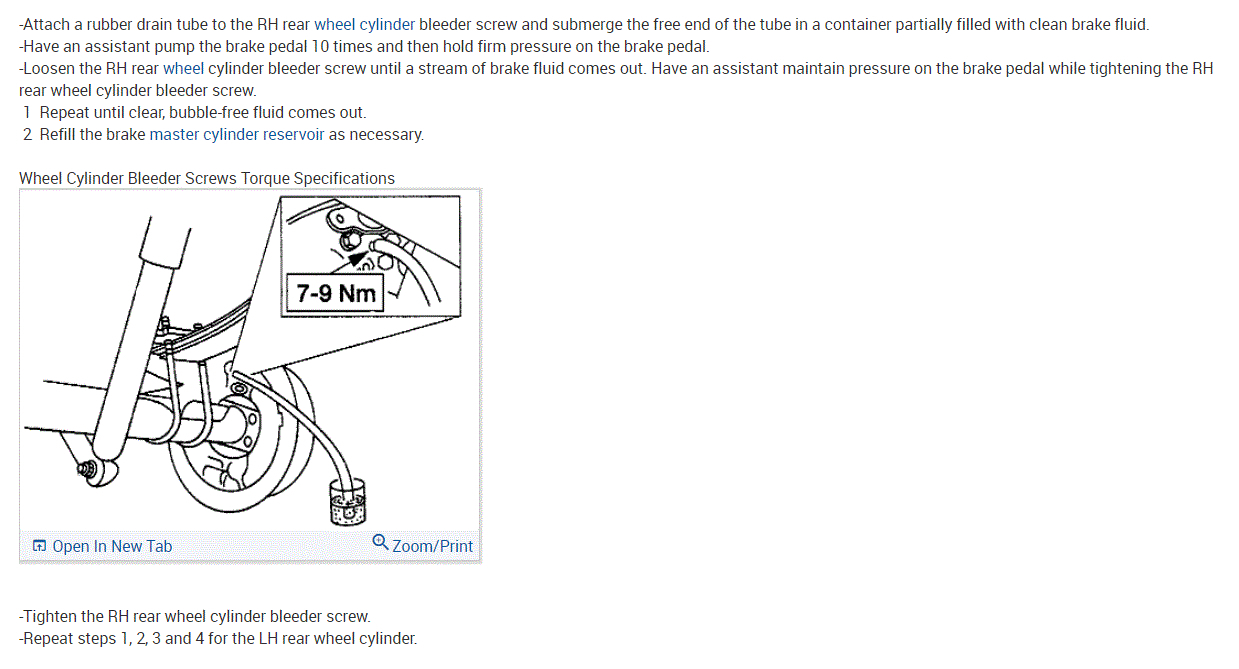 -Attach a rubber drain tube to the RH rear wheel cylinder bleeder screw and submerge the free end of the tube in a container partially filled with clean brake fluid.
-Have an assistant pump the brake pedal 10 times and then hold firm pressure on the brake pedal.
-Loosen the RH rear wheel cylinder bleeder screw until a stream of brake fluid comes out. Have an assistant maintain pressure on the brake pedal while tightening the RH rear wheel cylinder bleeder screw.
1 Repeat until clear, bubble-free fluid comes out.
2 Refill the brake master cylinder reservoir as necessary.

Wheel Cylinder Bleeder Screws Torque Specifications

7-9 Nm

Open In New Tab
Zoom/Print

-Tighten the RH rear wheel cylinder bleeder screw.
-Repeat steps 1, 2, 3 and 4 for the LH rear wheel cylinder.