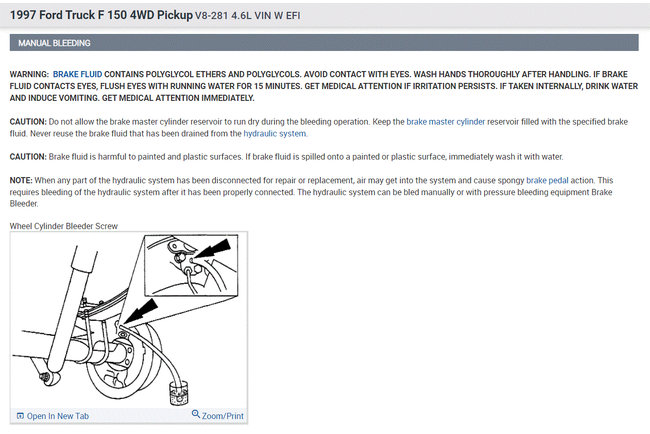 1997 Ford Truck F 150 4WD Pickup V8-281 4.6L VIN W EFI

MANUAL BLEEDING

WARNING: BRAKE FLUID CONTAINS POLYGLYCOL ETHERS AND POLYGLYCOLS. AVOID CONTACT WITH EYES. WASH HANDS THOROUGHLY AFTER HANDLING. IF BRAKE FLUID CONTACTS EYES, FLUSH EYES WITH RUNNING WATER FOR 15 MINUTES. GET MEDICAL ATTENTION IF IRRITATION PERSISTS. IF TAKEN INTERNALLY, DRINK WATER AND INDUCE VOMITING. GET MEDICAL ATTENTION IMMEDIATELY.

CAUTION: Do not allow the brake master cylinder reservoir to run dry during the bleeding operation. Keep the brake master cylinder reservoir filled with the specified brake fluid. Never reuse the brake fluid that has been drained from the hydraulic system.

CAUTION: Brake fluid is harmful to painted and plastic surfaces. If brake fluid is spilled onto a painted or plastic surface, immediately wash it with water.

NOTE: When any part of the hydraulic system has been disconnected for repair or replacement, air may get into the system and cause spongy brake pedal action. This requires bleeding of the hydraulic system after it has been properly connected. The hydraulic system can be bled manually or with pressure bleeding equipment Brake Bleeder.

Wheel Cylinder Bleeder Screw

Open In New Tab

Zoom/Print