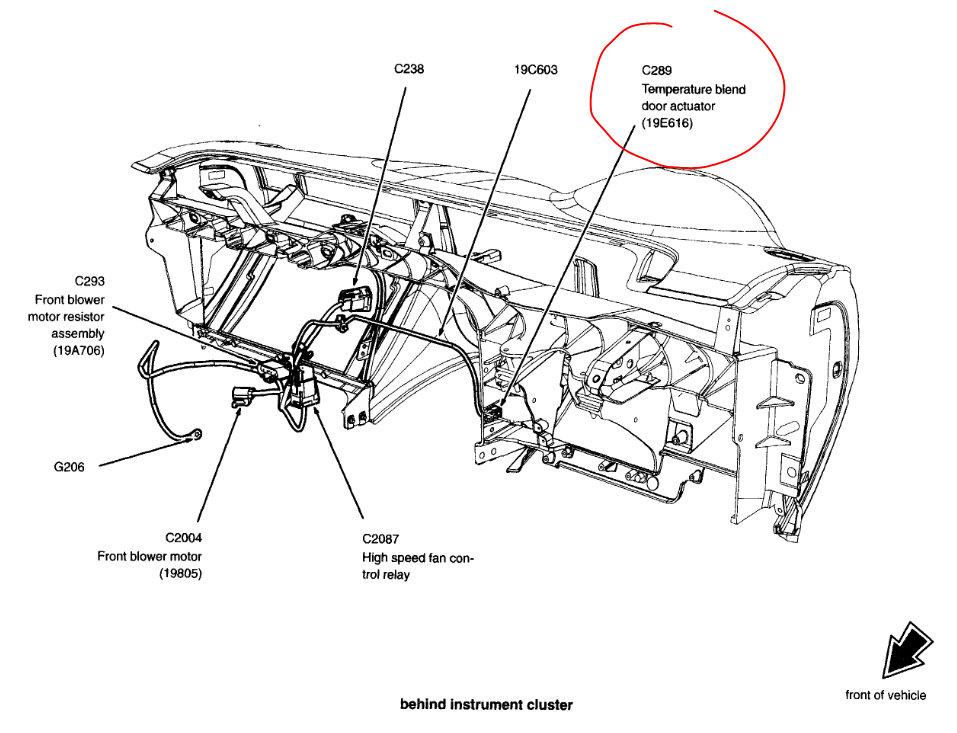 C238

19C603

C289
Temperature blend door actuator (19E616)

C293
Front blower motor resistor assembly (19A706)

G206

C2004
Front blower motor (19805)

C2087
High speed fan control relay

behind instrument cluster

front of vehicle