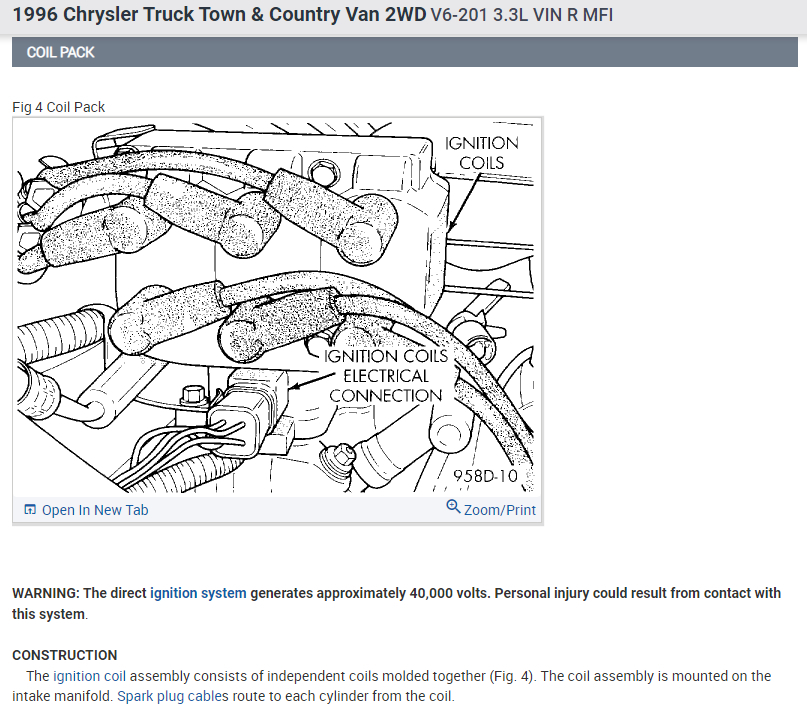 1996 Chrysler Truck Town & Country Van 2WD V6-201 3.3L VIN R MFI

COIL PACK

Fig 4 Coil Pack

IGNITION COILS

IGNITION COILS ELECTRICAL CONNECTION

958D-10

Open In New Tab

Zoom/Print

WARNING: The direct ignition system generates approximately 40,000 volts. Personal injury could result from contact with this system.

CONSTRUCTION

The ignition coil assembly consists of independent coils molded together (Fig. 4). The coil assembly is mounted on the intake manifold. Spark plug cables route to each cylinder from the coil.