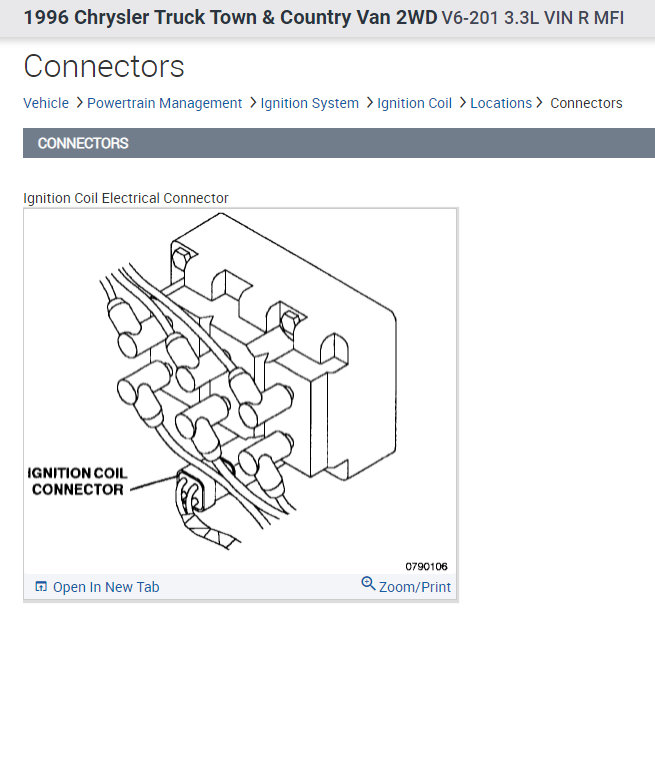 1996 Chrysler Truck Town & Country Van 2WD V6-201 3.3L VIN R MFI

Connectors

Vehicle > Powertrain Management > Ignition System > Ignition Coil > Locations > Connectors

CONNECTORS

Ignition Coil Electrical Connector

IGNITION COIL CONNECTOR

0790106

Open In New Tab Zoom/Print