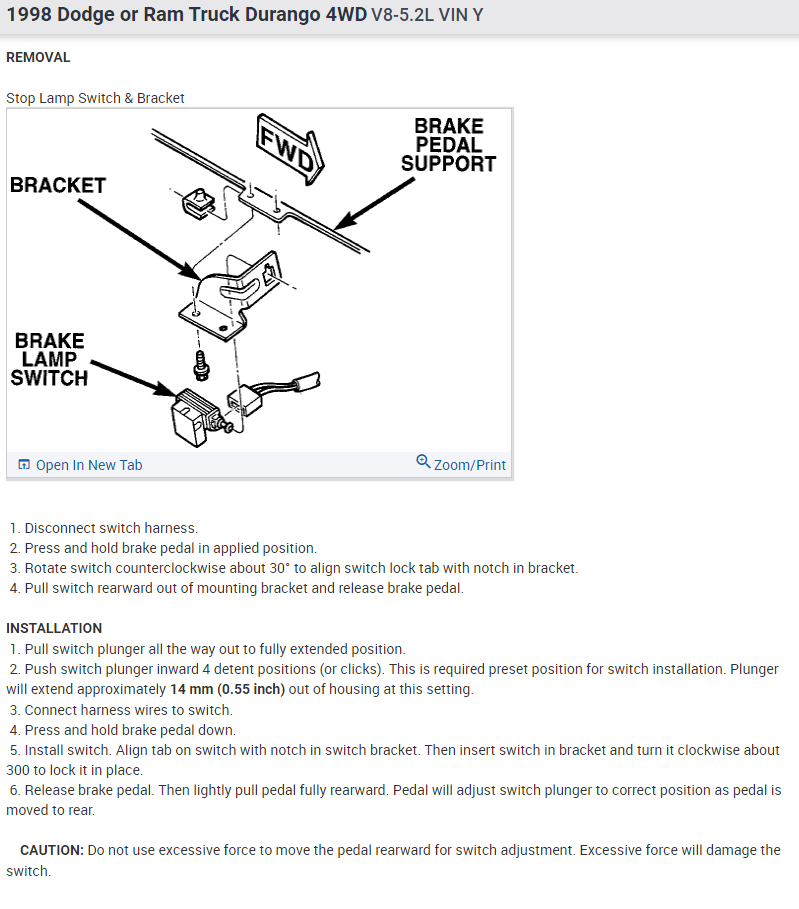 1998 Dodge or Ram Truck Durango 4WD V8-5.2L VIN Y

REMOVAL

Stop Lamp Switch & Bracket

FWD

BRAKE PEDAL SUPPORT

BRACKET

BRAKE LAMP SWITCH

Open In New Tab

Zoom/Print

1. Disconnect switch harness.
2. Press and hold brake pedal in applied position.
3. Rotate switch counterclockwise about 30° to align switch lock tab with notch in bracket.
4. Pull switch rearward out of mounting bracket and release brake pedal.

INSTALLATION
1. Pull switch plunger all the way out to fully extended position.
2. Push switch plunger inward 4 detent positions (or clicks). This is required preset position for switch installation. Plunger will extend approximately 14 mm (0.55 inch) out of housing at this setting.
3. Connect harness wires to switch.
4. Press and hold brake pedal down.
5. Install switch. Align tab on switch with notch in switch bracket. Then insert switch in bracket and turn it clockwise about 300 to lock it in place.
6. Release brake pedal. Then lightly pull pedal fully rearward. Pedal will adjust switch plunger to correct position as pedal is moved to rear.

CAUTION: Do not use excessive force to move the pedal rearward for switch adjustment. Excessive force will damage the switch.