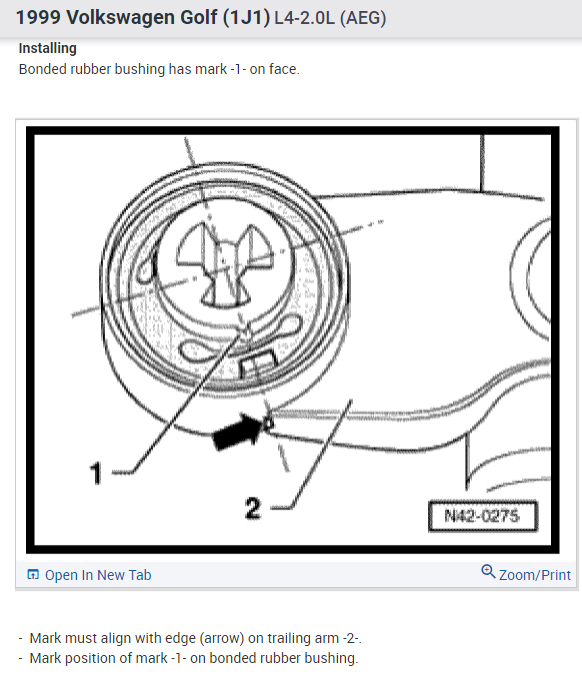 1999 Volkswagen Golf (1J1) L4-2.0L (AEG)

Installing

Bonded rubber bushing has mark -1- on face.

1

2

N42-0275

Open In New Tab

Zoom/Print

- Mark must align with edge (arrow) on trailing arm -2-.
- Mark position of mark -1- on bonded rubber bushing.