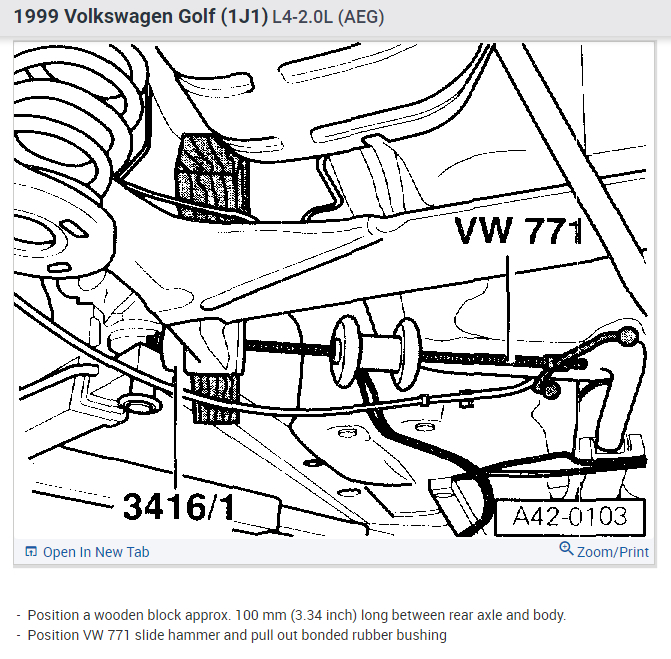 1999 Volkswagen Golf (1J1) L4-2.0L (AEG)

VW 771

3416/1

A42-0103

Open In New Tab

Zoom/Print

- Position a wooden block approx. 100 mm (3.34 inch) long between rear axle and body.
- Position VW 771 slide hammer and pull out bonded rubber bushing